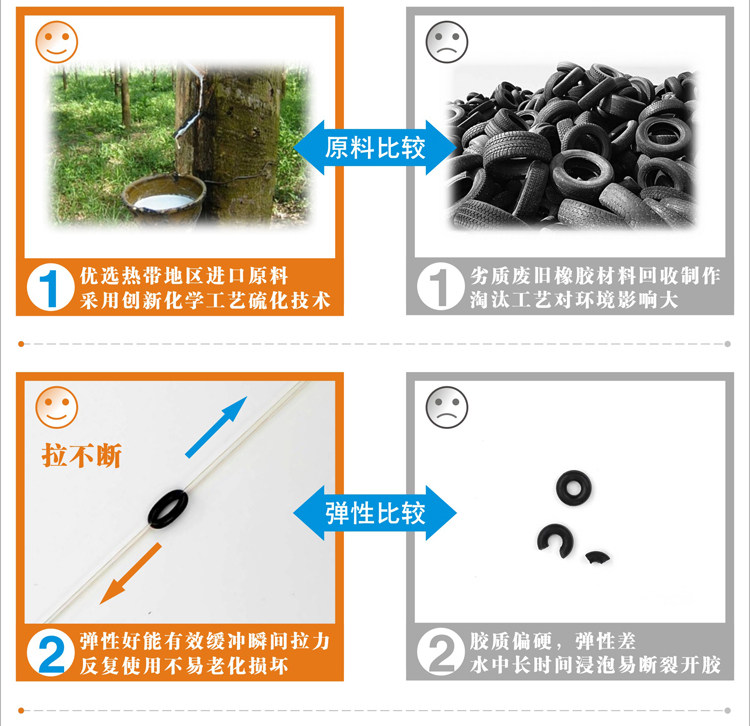 原料比较

1 优选热带地区进口原料
采用创新化学工艺硫化技术

1 劣质废旧橡胶材料回收制作
淘汰工艺对环境影响大

拉不断

弹性比较

2 弹性好能有效缓冲瞬间拉力
反复使用不易老化损坏

2 胶质偏硬，弹性差
水中长时间浸泡易断裂开胶