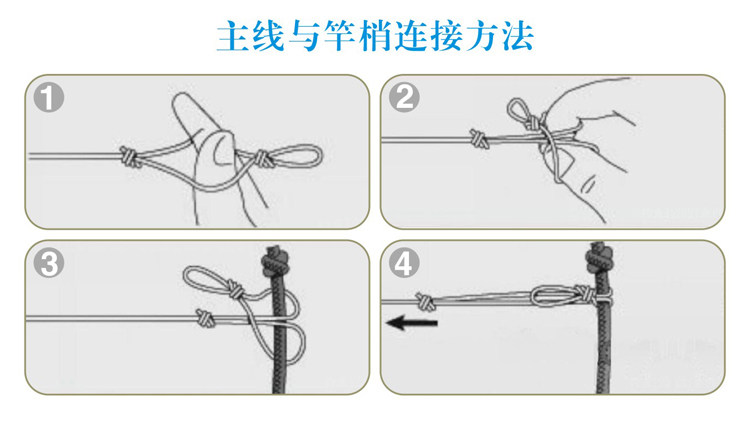 主线与竿梢连接方法

1

2

3

4