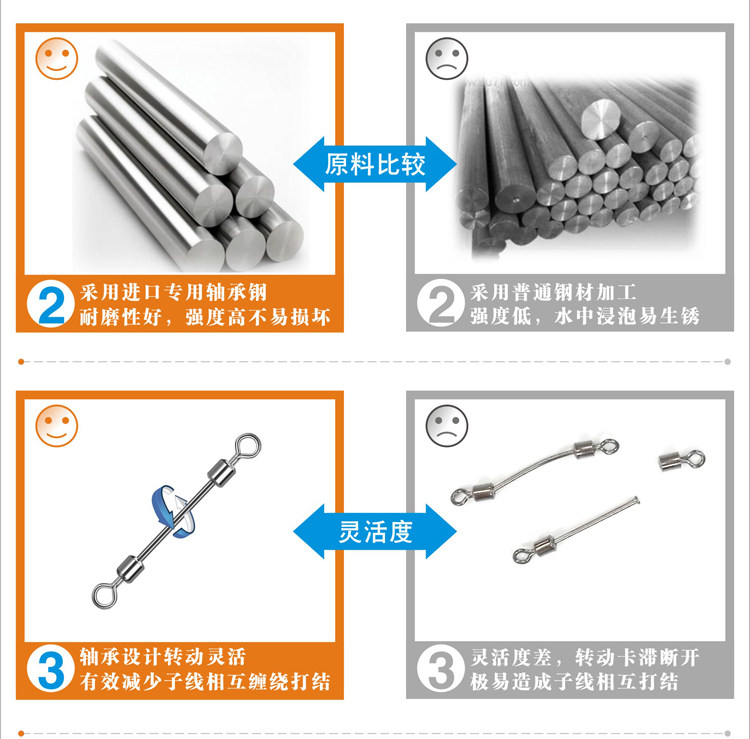 原料比较

2 采用进口专用轴承钢 耐磨性好，强度高不易损坏

2 采用普通钢材加工 强度低，水中浸泡易生锈

灵活度

3 轴承设计转动灵活 有效减少子线相互缠绕打结

3 灵活度差，转动卡滞断开 极易造成子线相互打结