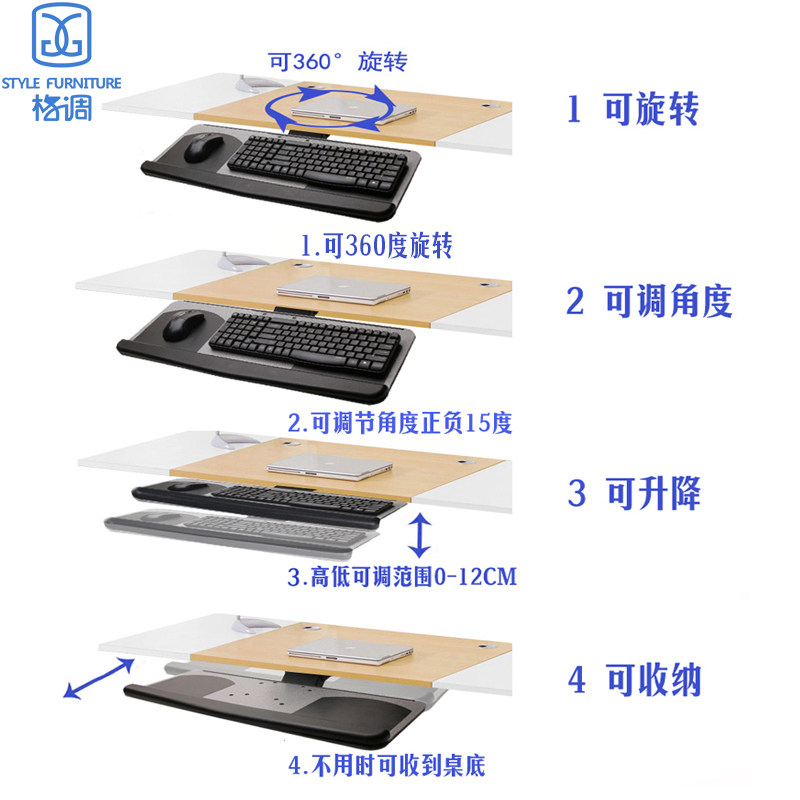 STYLE FURNITURE
格调

可360° 旋转

1 可旋转

1.可360度旋转

2 可调角度

2.可调节角度正负15度

3 可升降

3.高低可调范围0-12CM

4 可收纳

4.不用时可收到桌底