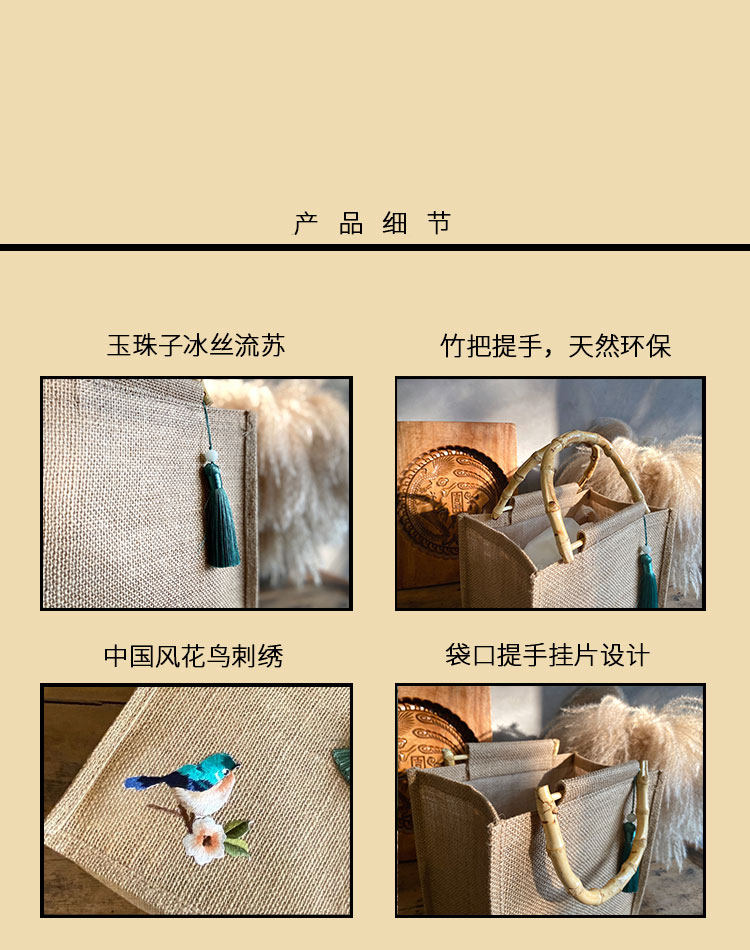 产 品 细 节

玉珠子冰丝流苏

竹把提手，天然环保

中国风花鸟刺绣

袋口提手挂片设计