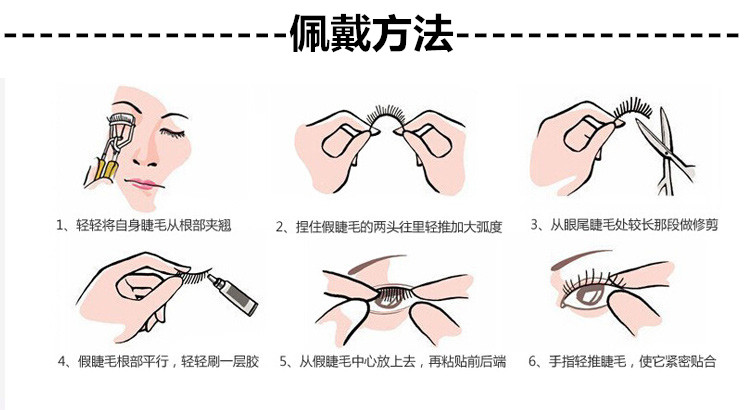 佩戴方法

1、轻轻将自身睫毛从根部夹翘

2、捏住假睫毛的两头往里轻推加大弧度

3、从眼尾睫毛处较长那段做修剪

4、假睫毛根部平行，轻轻刷一层胶

5、从假睫毛中心放上去，再粘贴前后端

6、手指轻推睫毛，使它紧密贴合