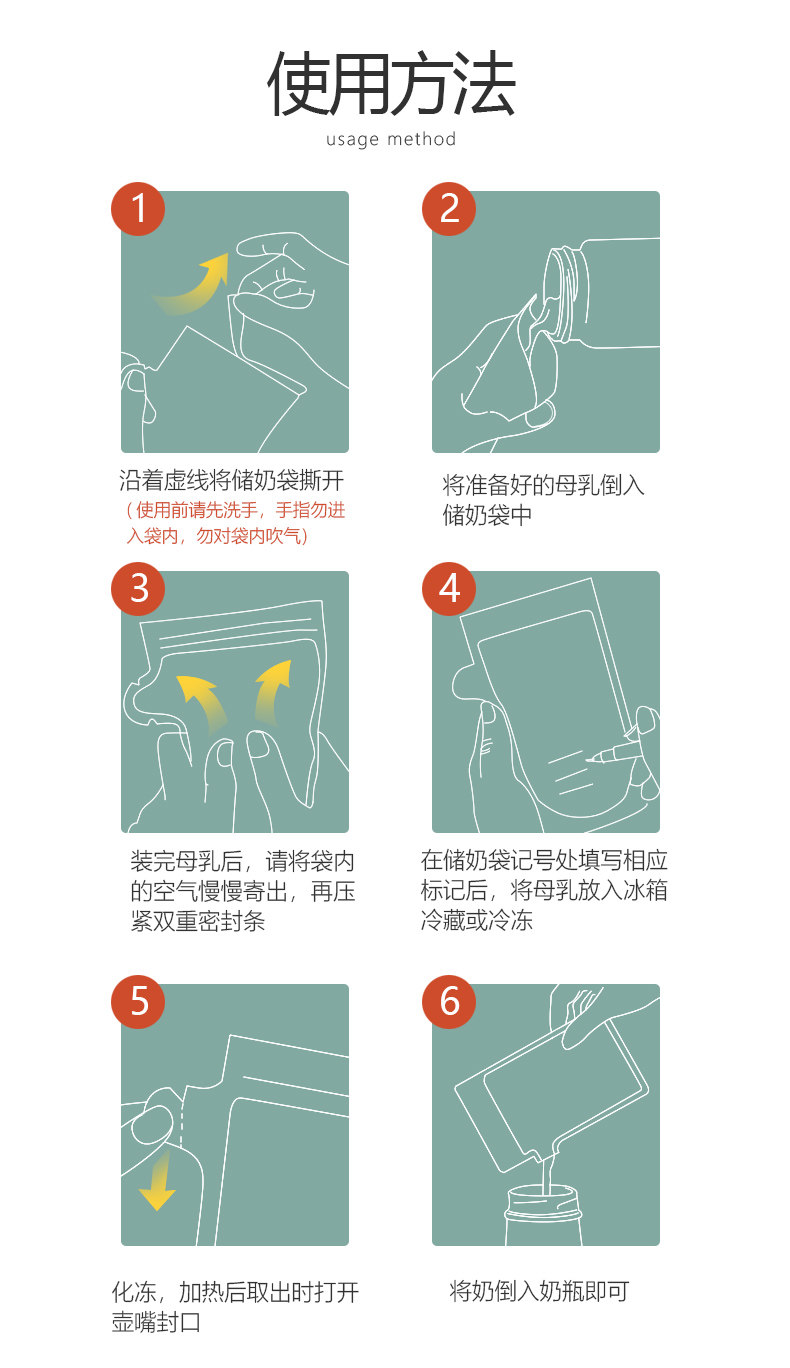 使用方法

usage method

1

沿着虚线将储奶袋撕开

（使用前请先洗手，手指勿进入袋内，勿对袋内吹气）

2

将准备好的母乳倒入储奶袋中

3

装完母乳后，请将袋内的空气慢慢寄出，再压紧双重密封条

4

在储奶袋记号处填写相应标记后，将母乳放入冰箱冷藏或冷冻

5

化冻，加热后取出时打开壶嘴封口

6

将奶倒入奶瓶即可