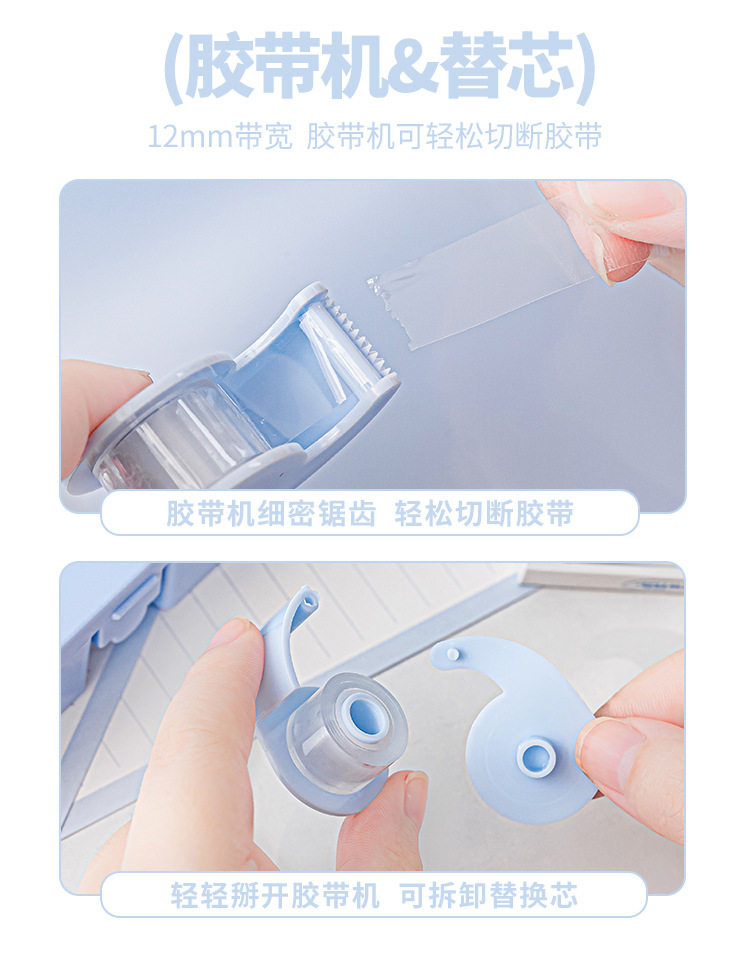 (胶带机&替芯)

12mm带宽 胶带机可轻松切断胶带

胶带机细密锯齿 轻松切断胶带

轻轻掰开胶带机 可拆卸替换芯