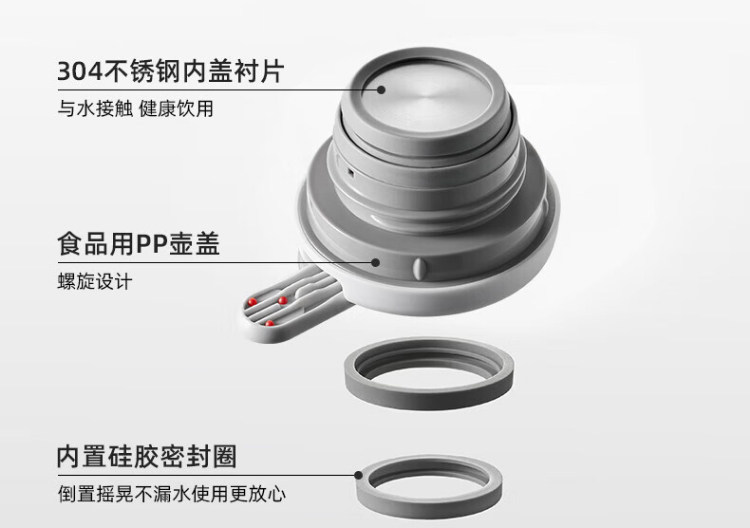 304不锈钢内盖衬片
与水接触 健康饮用

食品用PP壶盖
螺旋设计

内置硅胶密封圈
倒置摇晃不漏水使用更放心