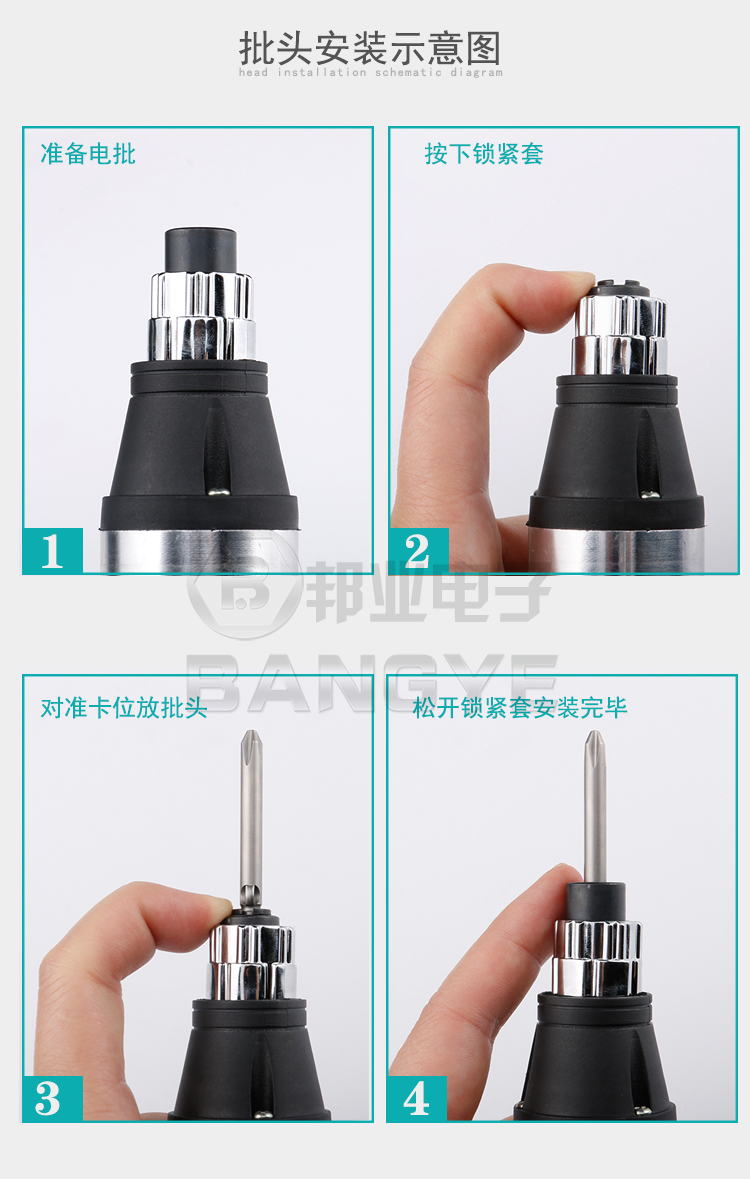 批头安装示意图
head installation schematic diagram

准备电批

1

按下锁紧套

2

邦业电子
BANGYE

对准卡位放批头

3

松开锁紧套安装完毕

4