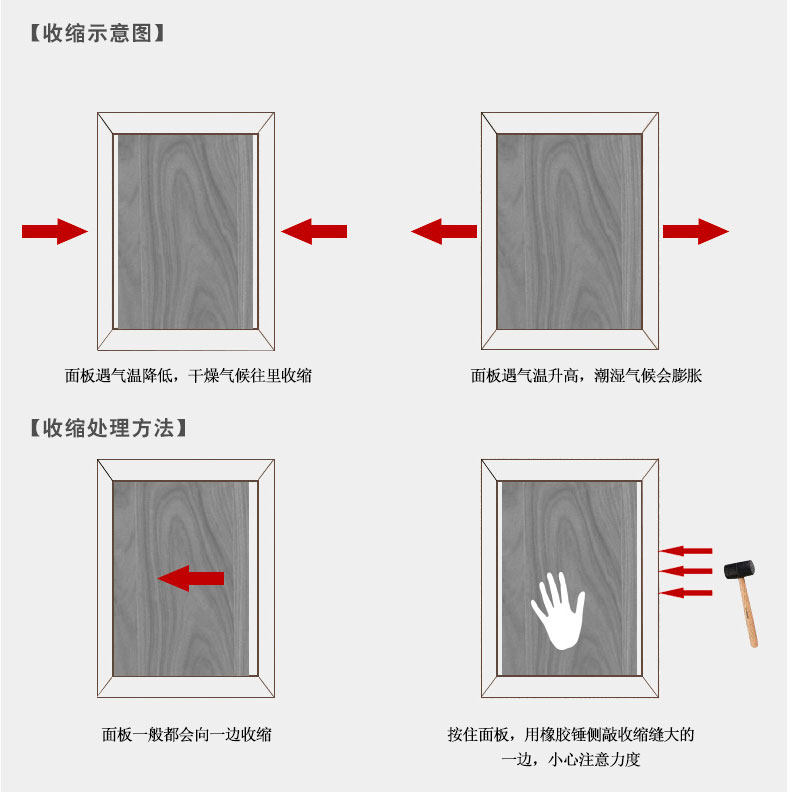 【收缩示意图】

面板遇气温降低，干燥气候往里收缩

面板遇气温升高，潮湿气候会膨胀

【收缩处理方法】

面板一般都会向一边收缩

按住面板，用橡胶锤侧敲收缩缝大的一边，小心注意力度