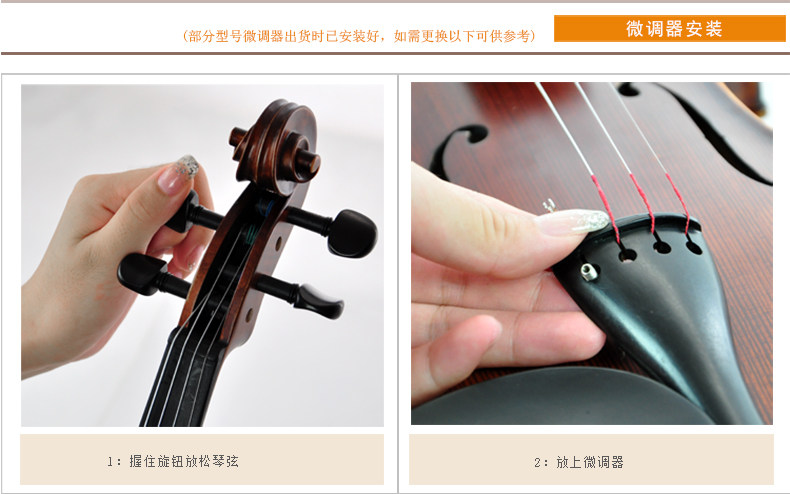 （部分型号微调器出货时已安装好，如需更换以下可供参考）

微调器安装

1：握住旋钮放松琴弦

2：放上微调器