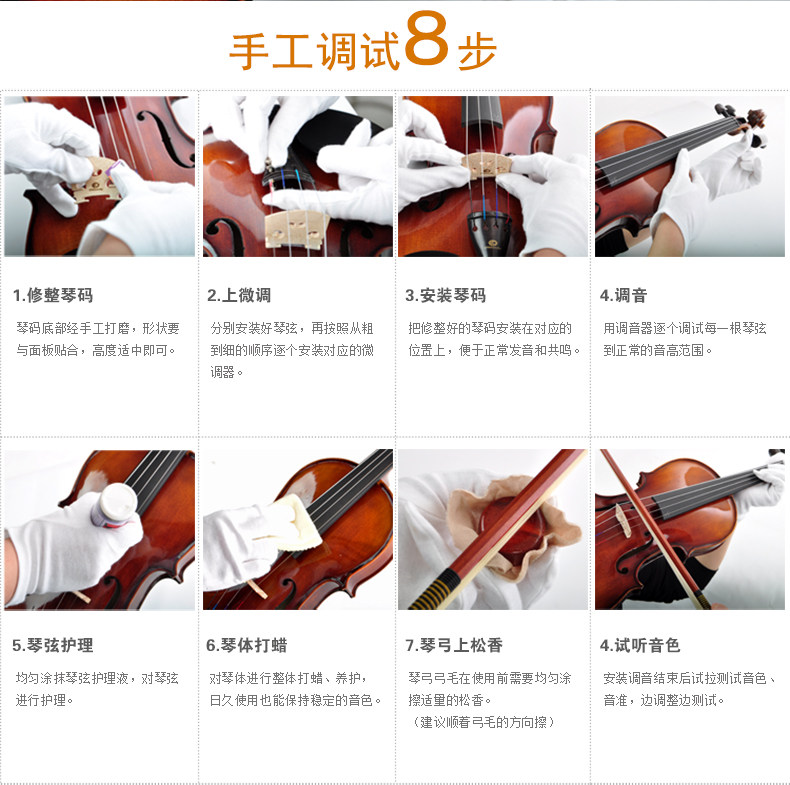 手工调试8步

1.修整琴码

琴码底部经手工打磨，形状要与面板贴合，高度适中即可。

2.上微调

分别安装好琴弦，再按照从粗到细的顺序逐个安装对应的微调器。

3.安装琴码

把修整好的琴码安装在对应的位置上，便于正常发音和共鸣。

4.调音

用调音器逐个调试每一根琴弦到正常的音高范围。

5.琴弦护理

均匀涂抹琴弦护理液，对琴弦进行护理。

6.琴体打蜡

对琴体进行整体打蜡、养护，日久使用也能保持稳定的音色。

7.琴弓上松香

琴弓弓毛在使用前需要均匀涂擦适量的松香。
（建议顺着弓毛的方向擦）

4.试听音色

安装调音结束后试拉测试音色、音准，边调整边测试。