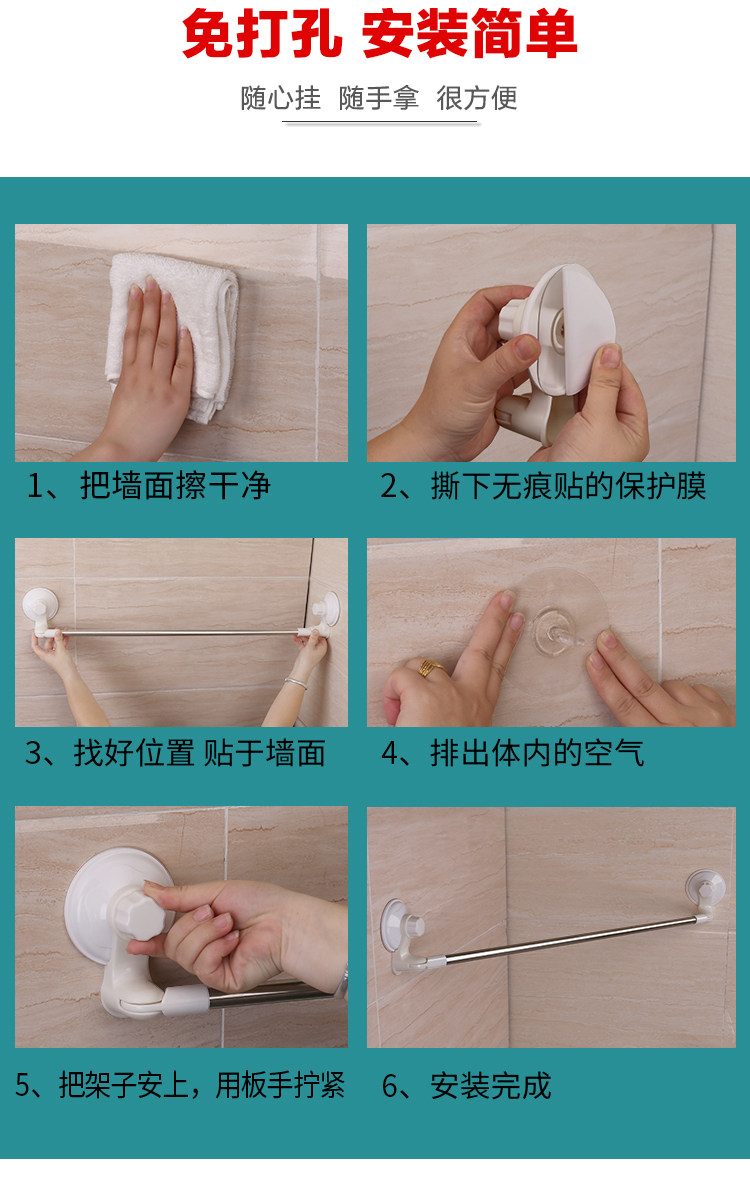 免打孔 安装简单

随心挂 随手拿 很方便

1、把墙面擦干净

2、撕下无痕贴的保护膜

3、找好位置 贴于墙面

4、排出体内的空气

5、把架子安上，用板手拧紧

6、安装完成