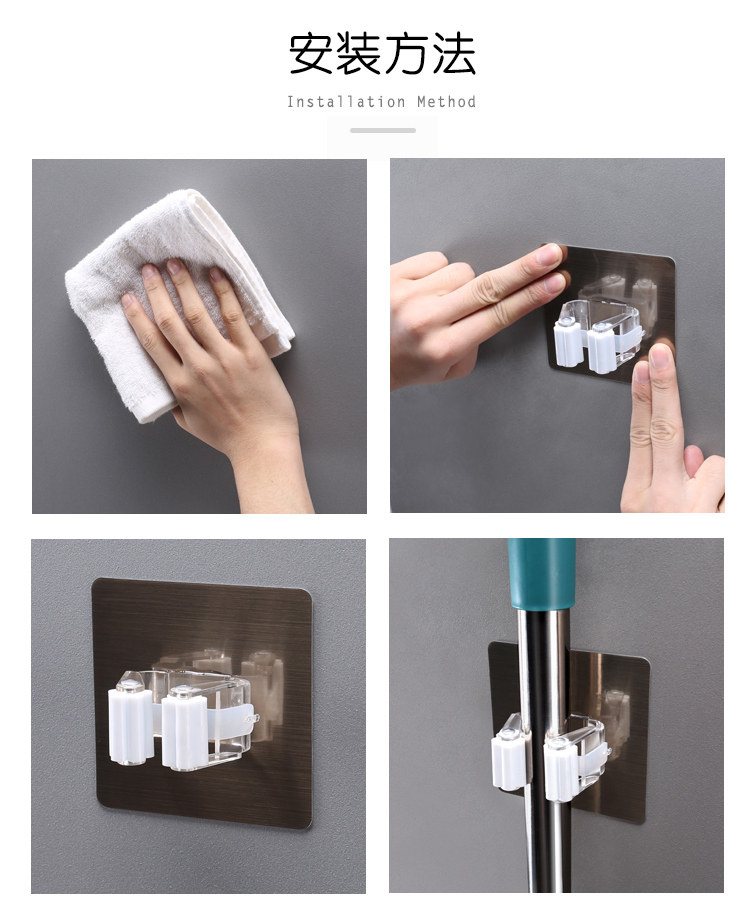 安装方法

Installation Method