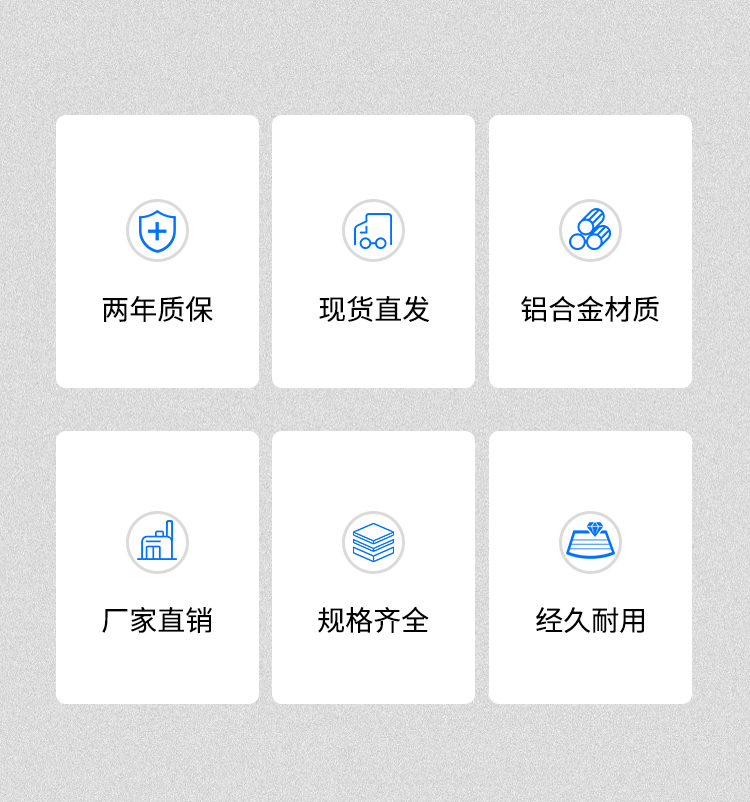 两年质保

现货直发

铝合金材质

厂家直销

规格齐全

经久耐用