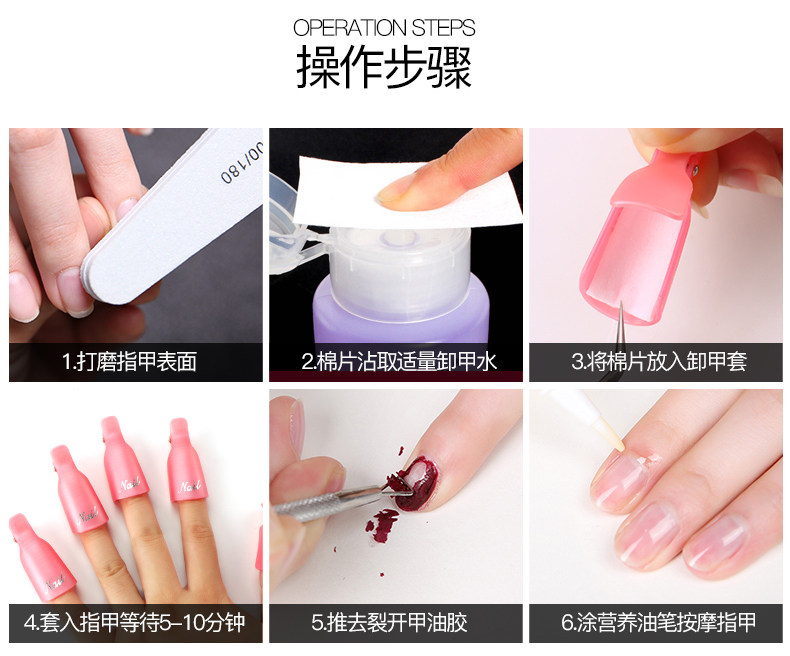 OPERATION STEPS
操作步骤

00/180

1.打磨指甲表面

2.棉片沾取适量卸甲水

3.将棉片放入卸甲套

Nail Nail Nail Nail

4.套入指甲等待5–10分钟

5.推去裂开甲油胶

6.涂营养油笔按摩指甲