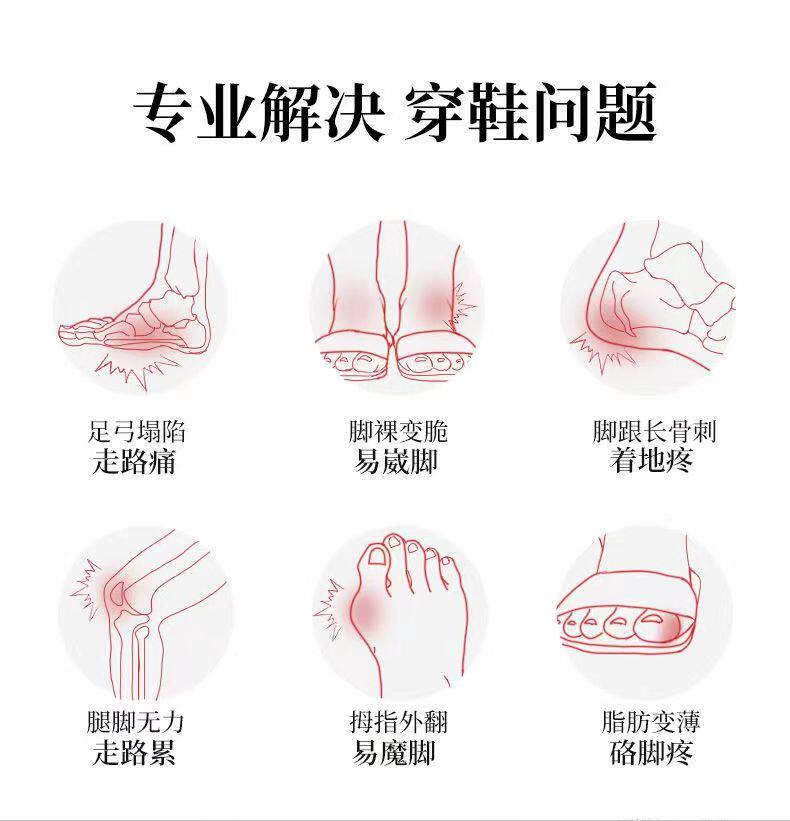 专业解决 穿鞋问题

足弓塌陷
走路痛

脚裸变脆
易崴脚

脚跟长骨刺
着地疼

腿脚无力
走路累

拇指外翻
易魔脚

脂肪变薄
硌脚疼