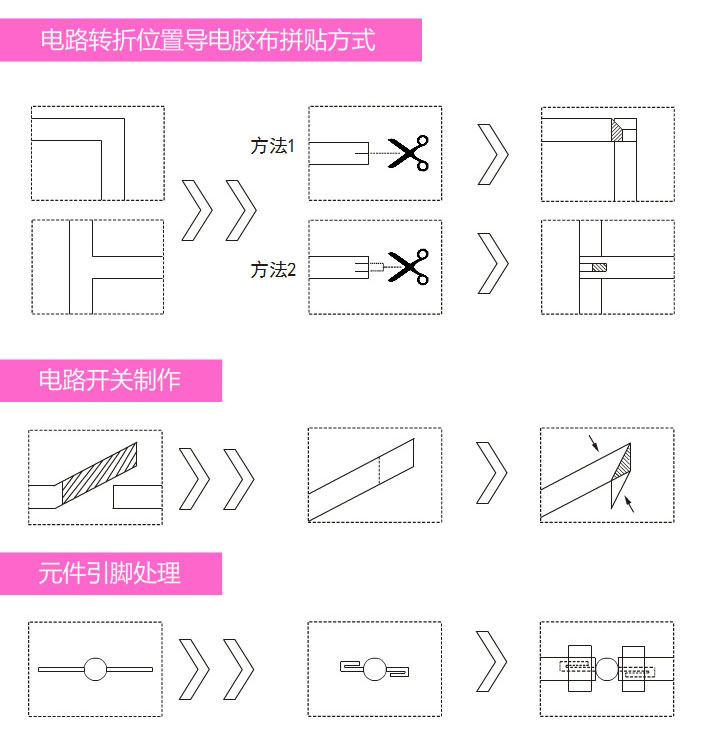 电路转折位置导电胶布拼贴方式

方法1

方法2

电路开关制作

元件引脚处理