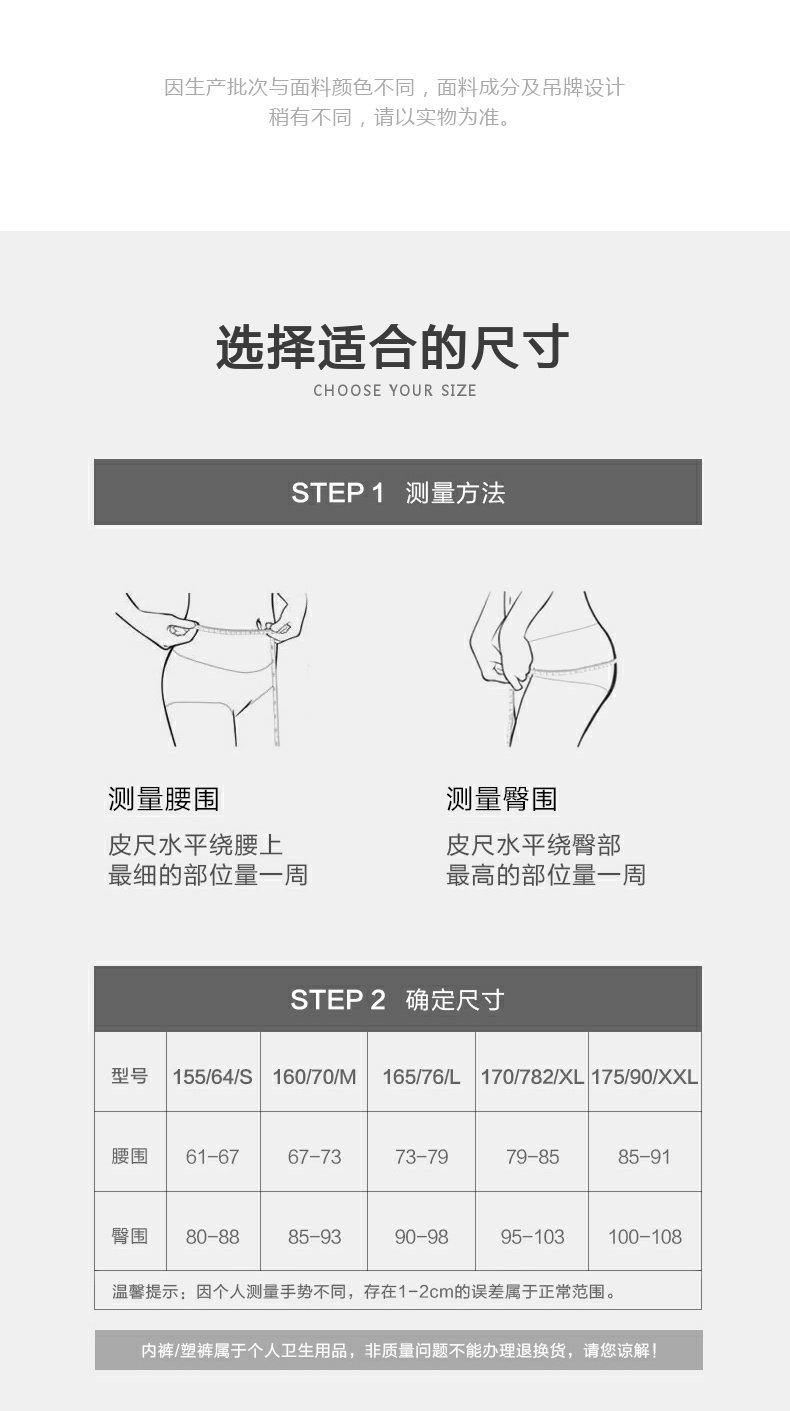 因生产批次与面料颜色不同，面料成分及吊牌设计稍有不同，请以实物为准。

选择适合的尺寸
CHOOSE YOUR SIZE

STEP 1 测量方法

测量腰围
皮尺水平绕腰上最细的部位量一周

测量臀围
皮尺水平绕臀部最高的部位量一周

STEP 2 确定尺寸

| 型号 | 155/64/S | 160/70/M | 165/76/L | 170/782/XL | 175/90/XXL |
|---|---|---|---|---|---|
| 腰围 | 61-67 | 67-73 | 73-79 | 79-85 | 85-91 |
| 臀围 | 80-88 | 85-93 | 90-98 | 95-103 | 100-108 |

温馨提示：因个人测量手势不同，存在1-2cm的误差属于正常范围。

内裤/塑裤属于个人卫生用品，非质量问题不能办理退换货，请您谅解！