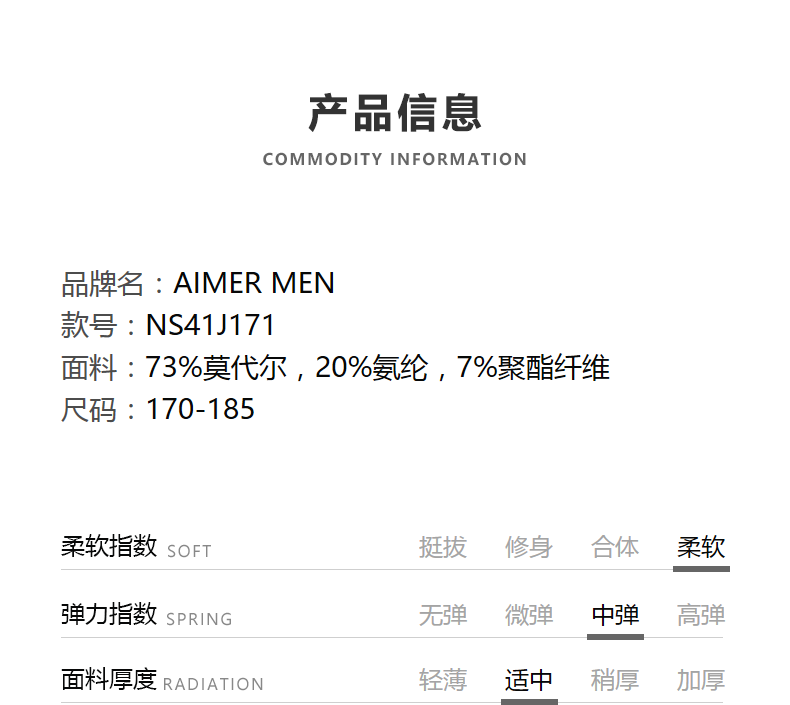 产品信息
COMMODITY INFORMATION

品牌名：AIMER MEN
款号：NS41J171
面料：73%莫代尔，20%氨纶，7%聚酯纤维
尺码：170-185

柔软指数 SOFT 挺拔 修身 合体 柔软
弹力指数 SPRING 无弹 微弹 中弹 高弹
面料厚度 RADIATION 轻薄 适中 稍厚 加厚