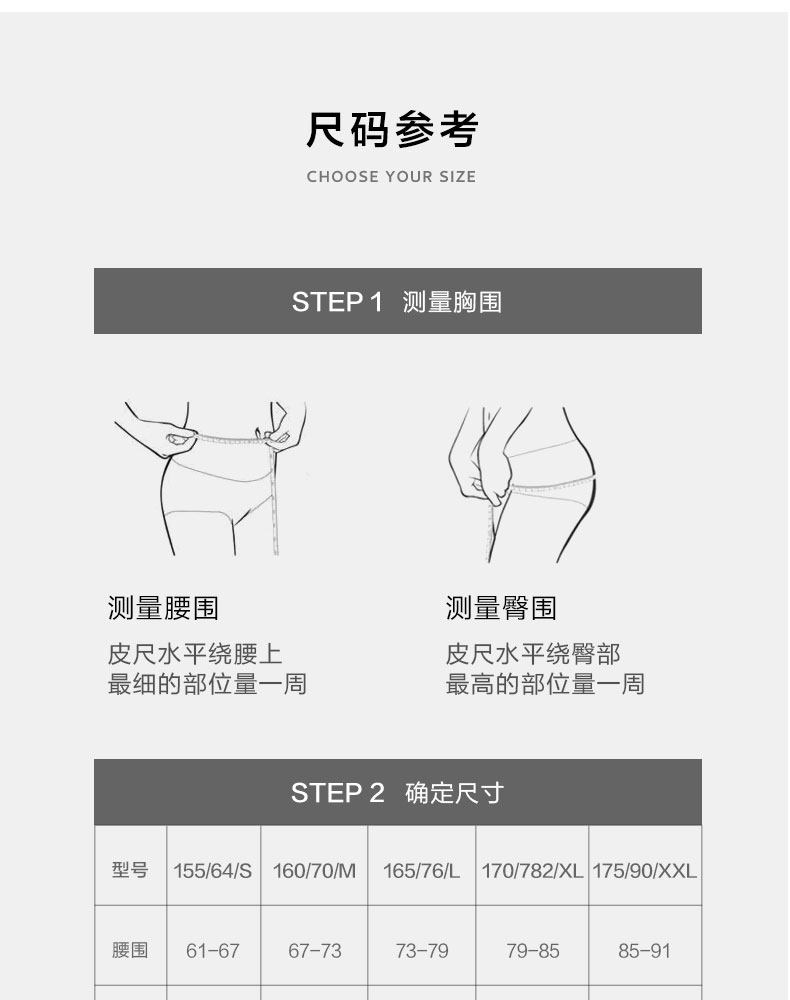 尺码参考

CHOOSE YOUR SIZE

STEP 1 测量胸围

测量腰围

皮尺水平绕腰上最细的部位量一周

测量臀围

皮尺水平绕臀部最高的部位量一周

STEP 2 确定尺寸

| 型号 | 155/64/S | 160/70/M | 165/76/L | 170/782/XL | 175/90/XXL |
|---|---|---|---|---|---|
| 腰围 | 61-67 | 67-73 | 73-79 | 79-85 | 85-91 |