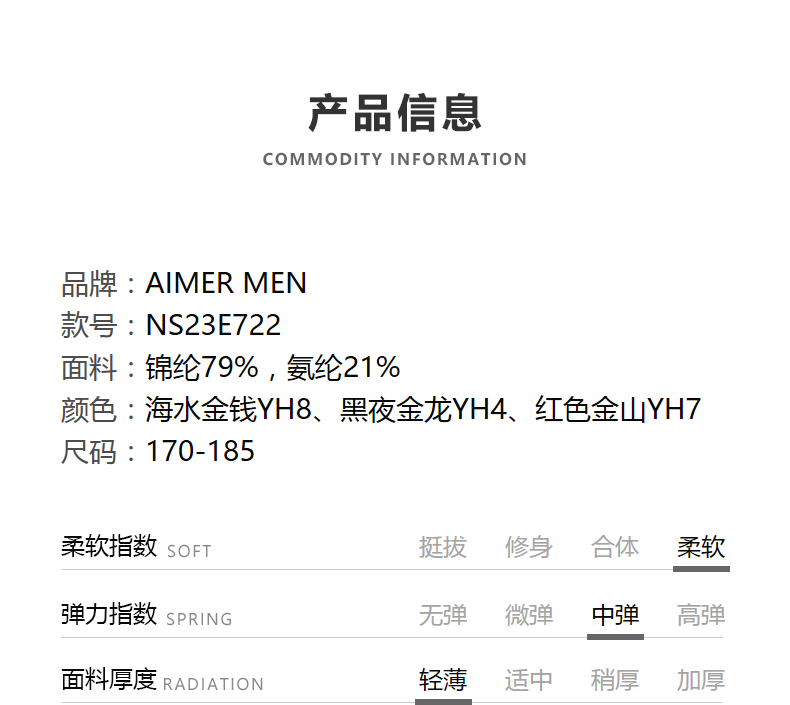 产品信息
COMMODITY INFORMATION

品牌：AIMER MEN
款号：NS23E722
面料：锦纶79%，氨纶21%
颜色：海水金钱YH8、黑夜金龙YH4、红色金山YH7
尺码：170-185

柔软指数 SOFT 挺拔 修身 合体 柔软
弹力指数 SPRING 无弹 微弹 中弹 高弹
面料厚度 RADIATION 轻薄 适中 稍厚 加厚