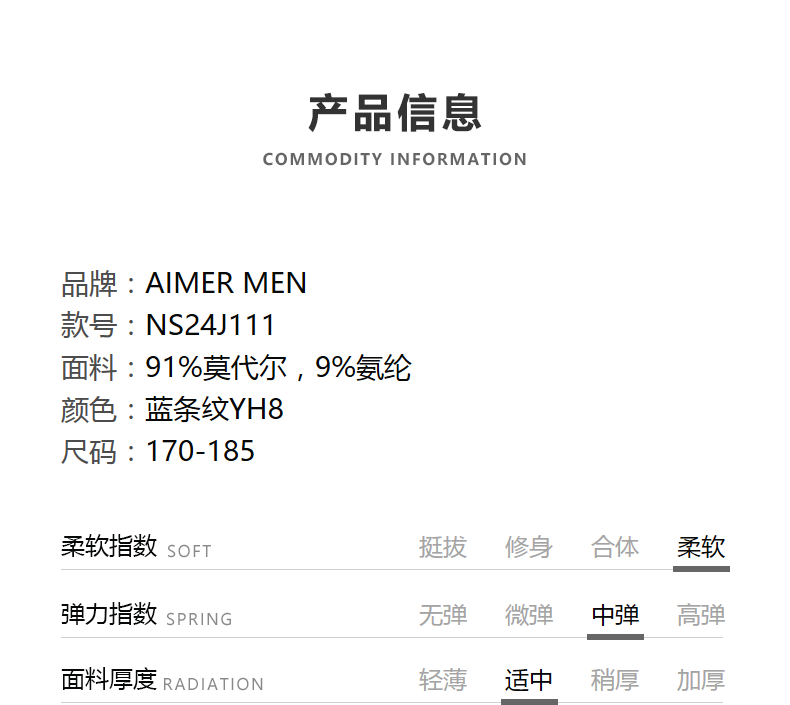 产品信息
COMMODITY INFORMATION

品牌：AIMER MEN
款号：NS24J111
面料：91%莫代尔，9%氨纶
颜色：蓝条纹YH8
尺码：170-185

柔软指数 SOFT 挺拔 修身 合体 柔软

弹力指数 SPRING 无弹 微弹 中弹 高弹

面料厚度 RADIATION 轻薄 适中 稍厚 加厚