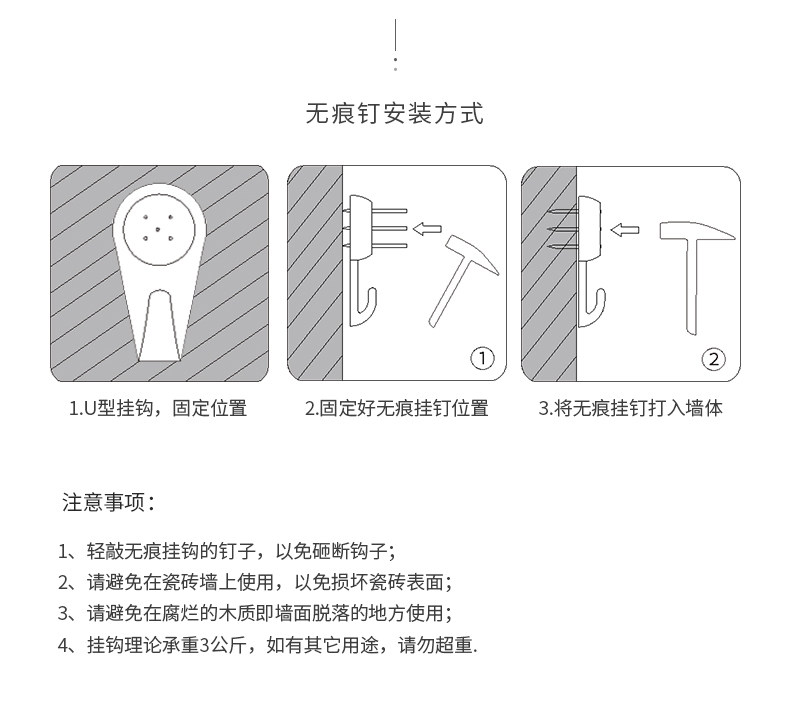 无痕钉安装方式

①

②

1.U型挂钩，固定位置

2.固定好无痕挂钉位置

3.将无痕挂钉打入墙体

注意事项：

1、轻敲无痕挂钩的钉子，以免砸断钩子；
2、请避免在瓷砖墙上使用，以免损坏瓷砖表面；
3、请避免在腐烂的木质即墙面脱落的地方使用；
4、挂钩理论承重3公斤，如有其它用途，请勿超重.