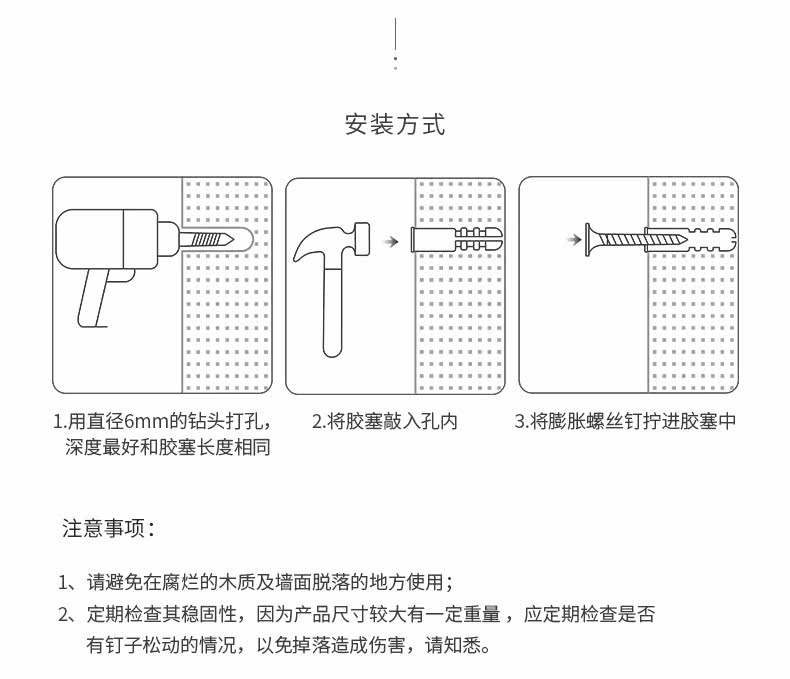 安装方式

1.用直径6mm的钻头打孔，深度最好和胶塞长度相同

2.将胶塞敲入孔内

3.将膨胀螺丝钉拧进胶塞中

注意事项：

1、请避免在腐烂的木质及墙面脱落的地方使用；

2、定期检查其稳固性，因为产品尺寸较大有一定重量，应定期检查是否有钉子松动的情况，以免掉落造成伤害，请知悉。