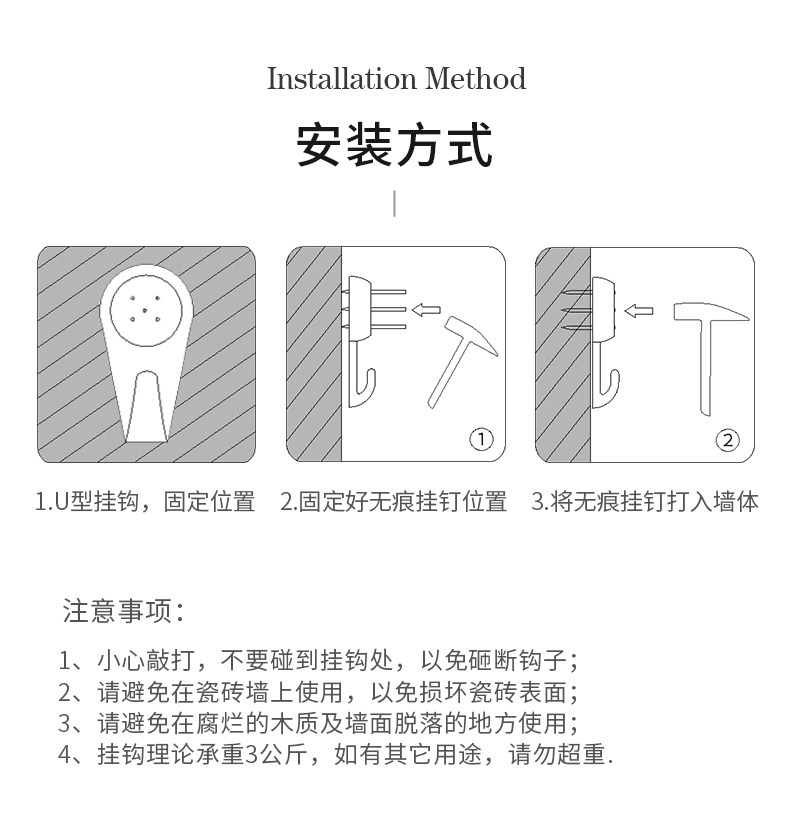 Installation Method

安装方式

①

②

1.U型挂钩，固定位置

2.固定好无痕挂钉位置

3.将无痕挂钉打入墙体

注意事项：

1、小心敲打，不要碰到挂钩处，以免砸断钩子；
2、请避免在瓷砖墙上使用，以免损坏瓷砖表面；
3、请避免在腐烂的木质及墙面脱落的地方使用；
4、挂钩理论承重3公斤，如有其它用途，请勿超重.