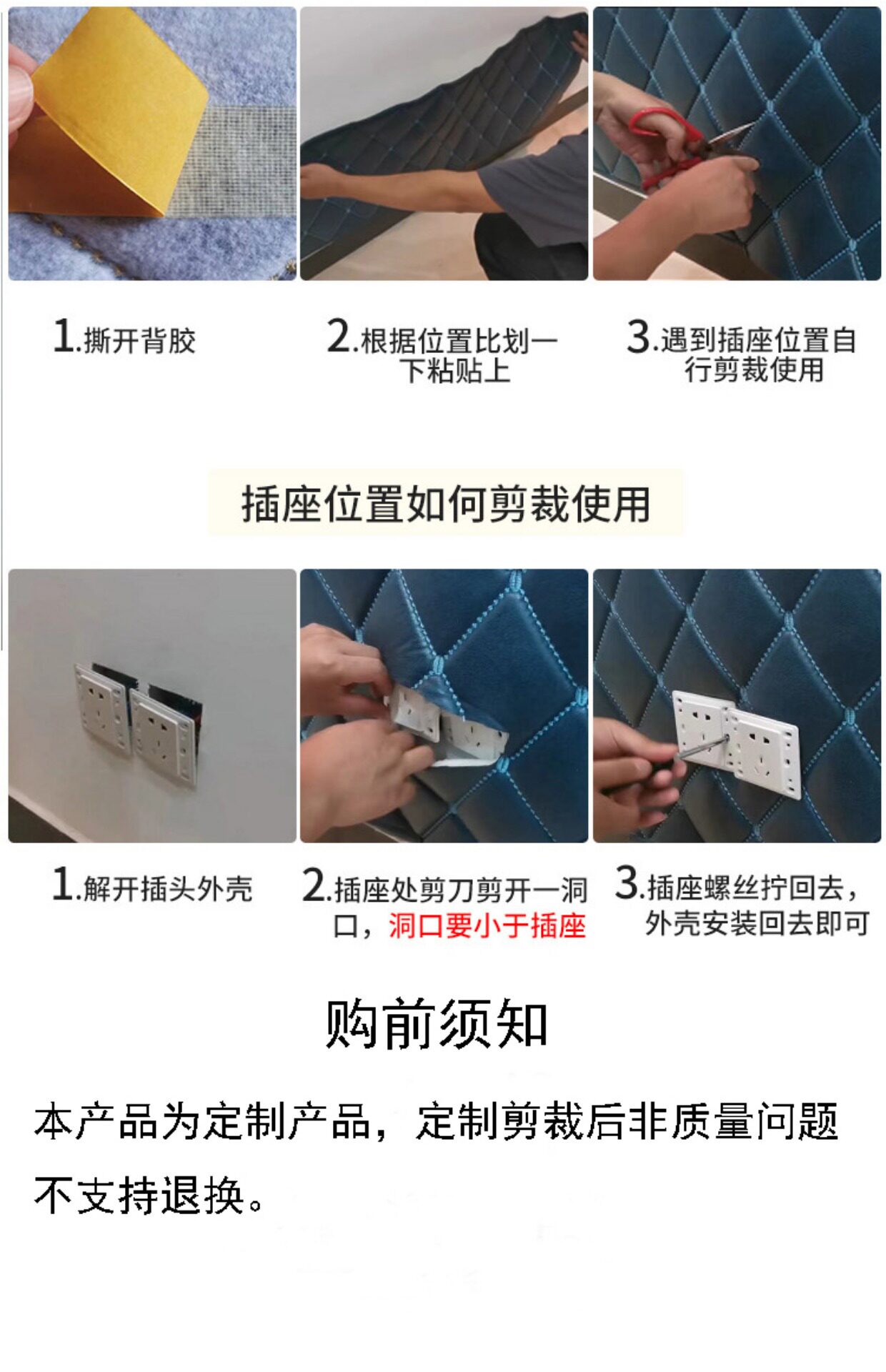 1.撕开背胶

2.根据位置比划一下粘贴上

3.遇到插座位置自行剪裁使用

插座位置如何剪裁使用

1.解开插头外壳

2.插座处剪刀剪开一洞口，洞口要小于插座

3.插座螺丝拧回去，外壳安装回去即可

购前须知

本产品为定制产品，定制剪裁后非质量问题不支持退换。