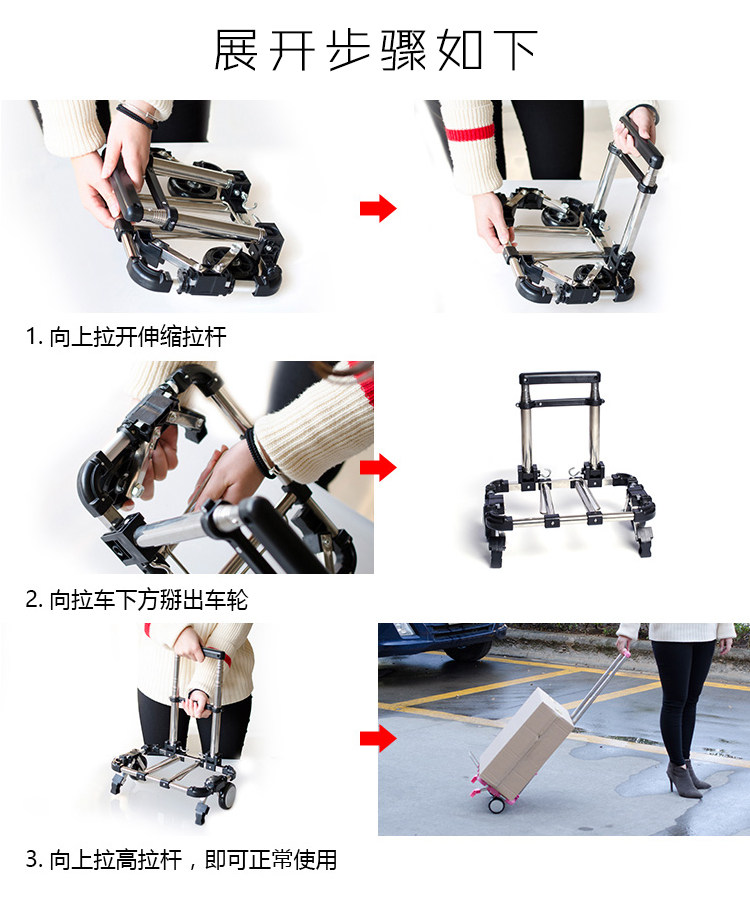 展开步骤如下

1. 向上拉开伸缩拉杆

2. 向拉车下方掰出车轮

3. 向上拉高拉杆，即可正常使用