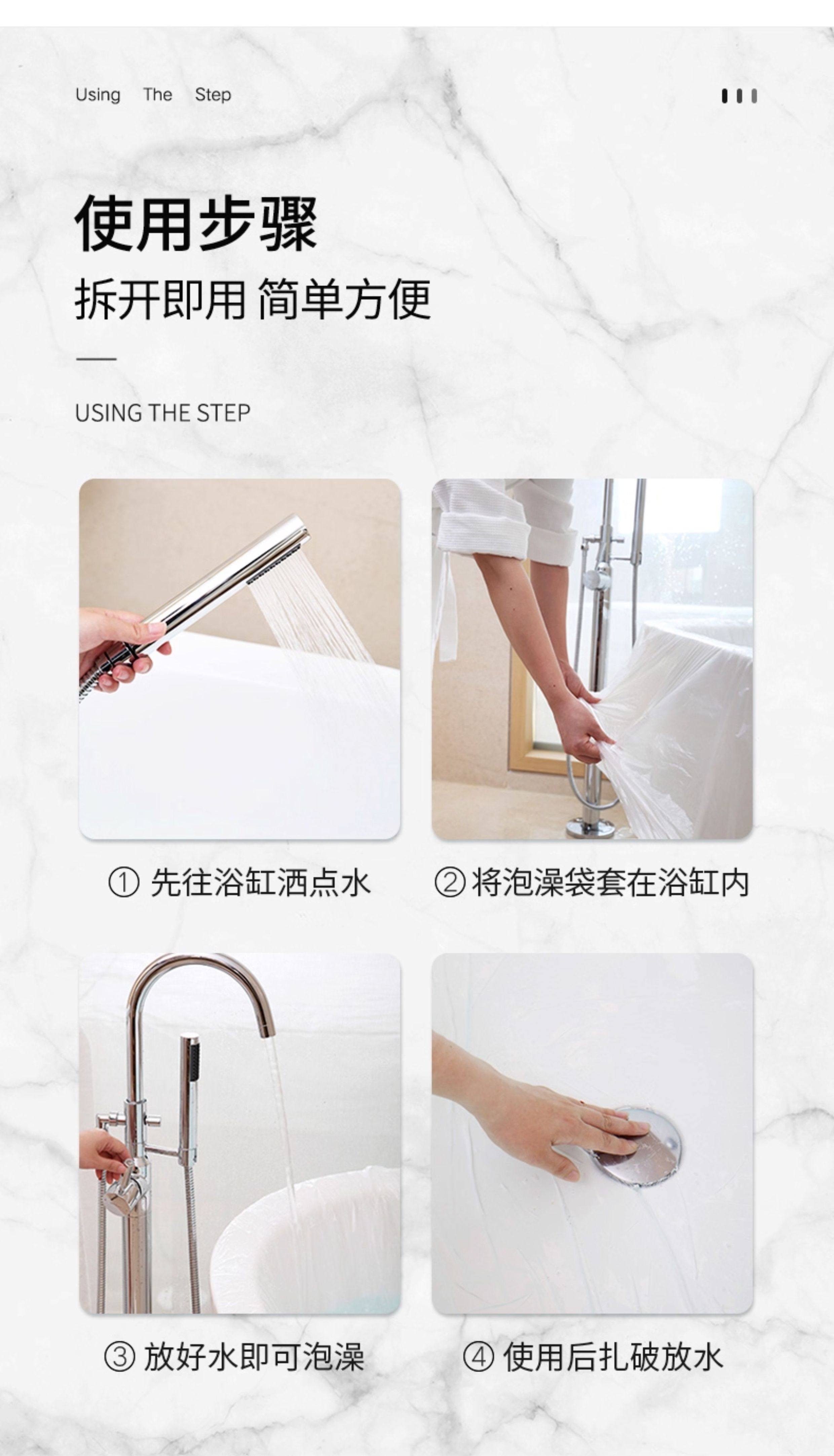 Using The Step

使用步骤

拆开即用 简单方便

USING THE STEP

① 先往浴缸洒点水

② 将泡澡袋套在浴缸内

③ 放好水即可泡澡

④ 使用后扎破放水