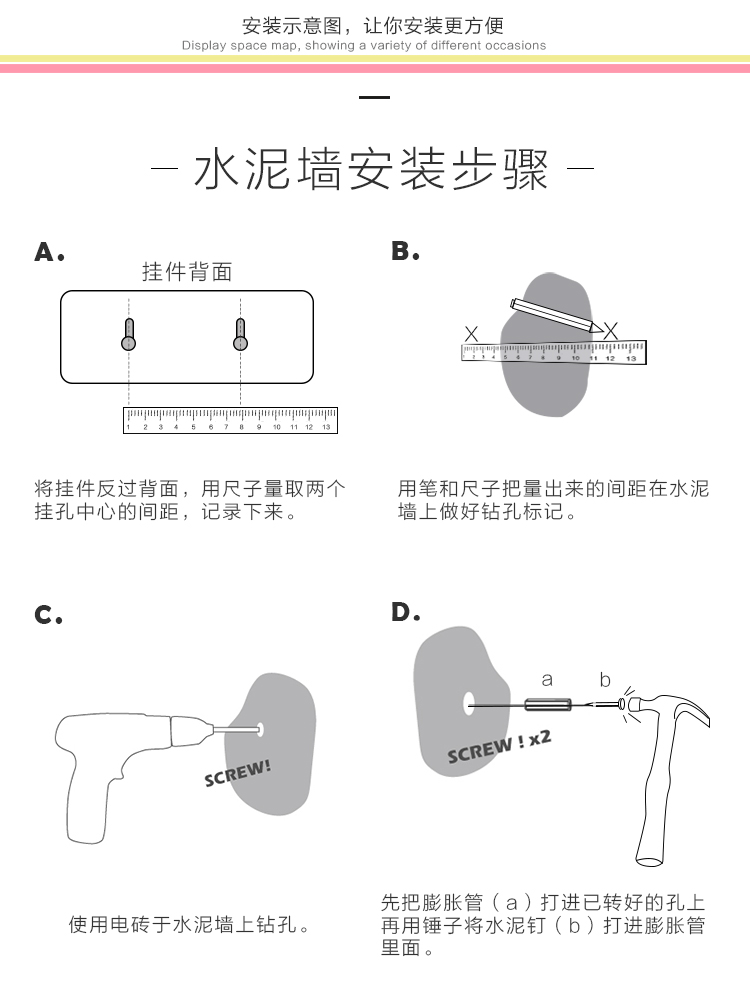 安装示意图，让你安装更方便
Display space map, showing a variety of different occasions

— 水泥墙安装步骤 —

A.
挂件背面
1 2 3 4 5 6 7 8 9 10 11 12 13

将挂件反过背面，用尺子量取两个挂孔中心的间距，记录下来。

B.
X X
1 2 3 4 5 6 7 8 9 10 11 12 13

用笔和尺子把量出来的间距在水泥墙上做好钻孔标记。

C.
SCREW!

使用电砖于水泥墙上钻孔。

D.
a b
SCREW ! x2

先把膨胀管（a）打进已转好的孔上再用锤子将水泥钉（b）打进膨胀管里面。