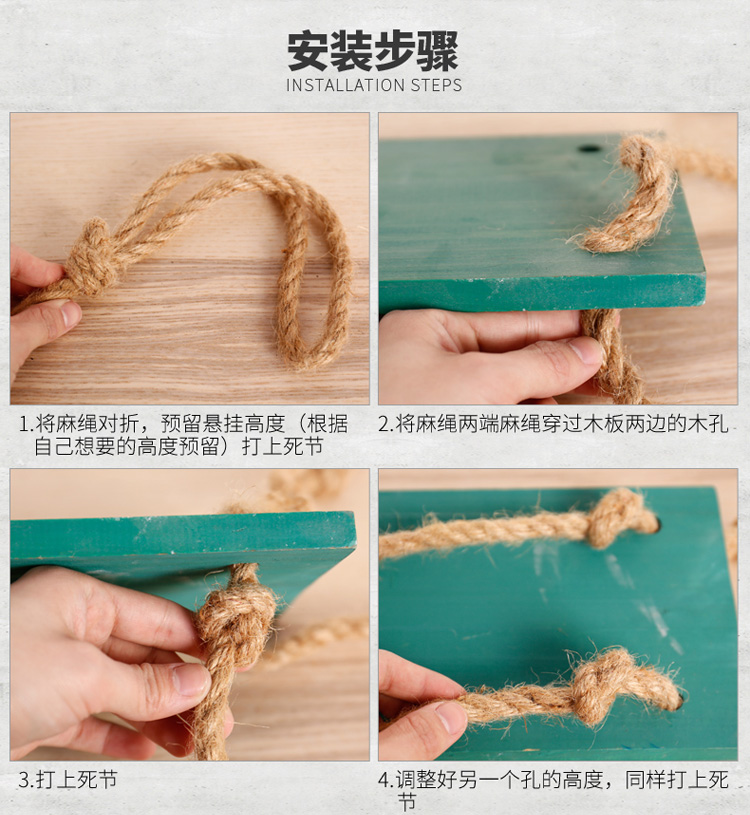 安装步骤
INSTALLATION STEPS

1.将麻绳对折，预留悬挂高度（根据自己想要的高度预留）打上死节

2.将麻绳两端麻绳穿过木板两边的木孔

3.打上死节

4.调整好另一个孔的高度，同样打上死节