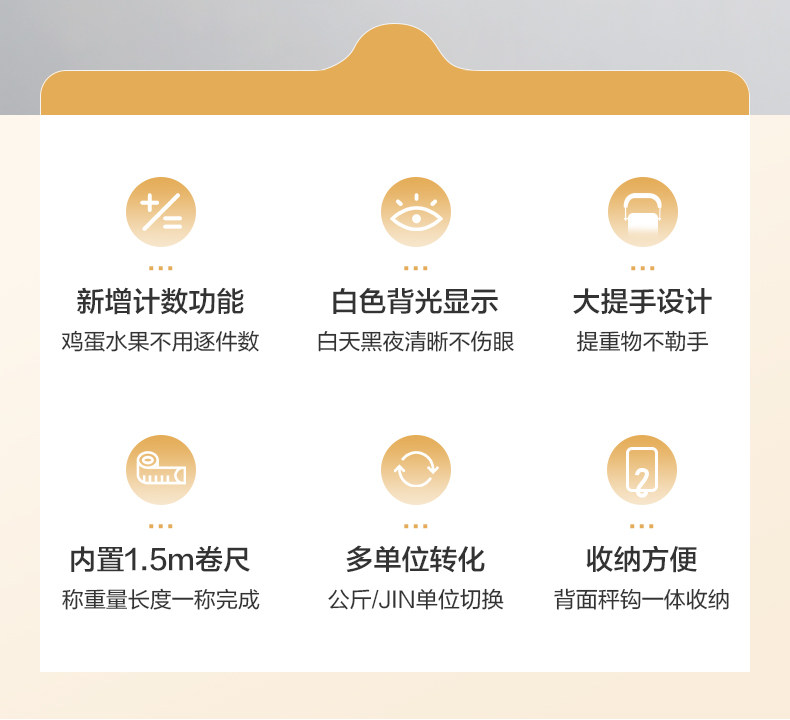 新增计数功能
鸡蛋水果不用逐件数

白色背光显示
白天黑夜清晰不伤眼

大提手设计
提重物不勒手

内置1.5m卷尺
称重量长度一称完成

多单位转化
公斤/JIN单位切换

收纳方便
背面秤钩一体收纳