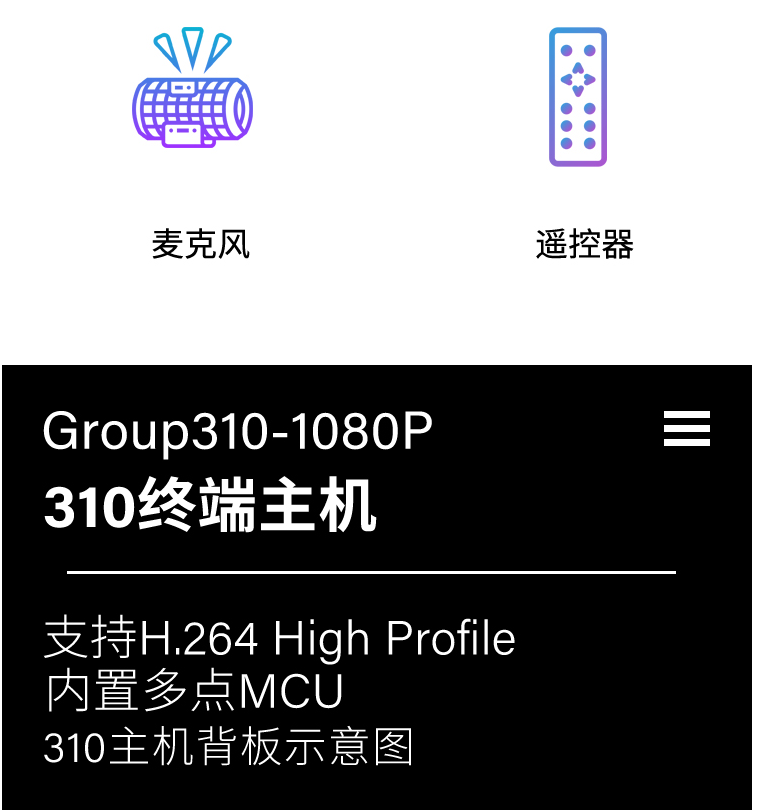 麦克风

遥控器

Group310-1080P

310终端主机

支持H.264 High Profile
内置多点MCU
310主机背板示意图