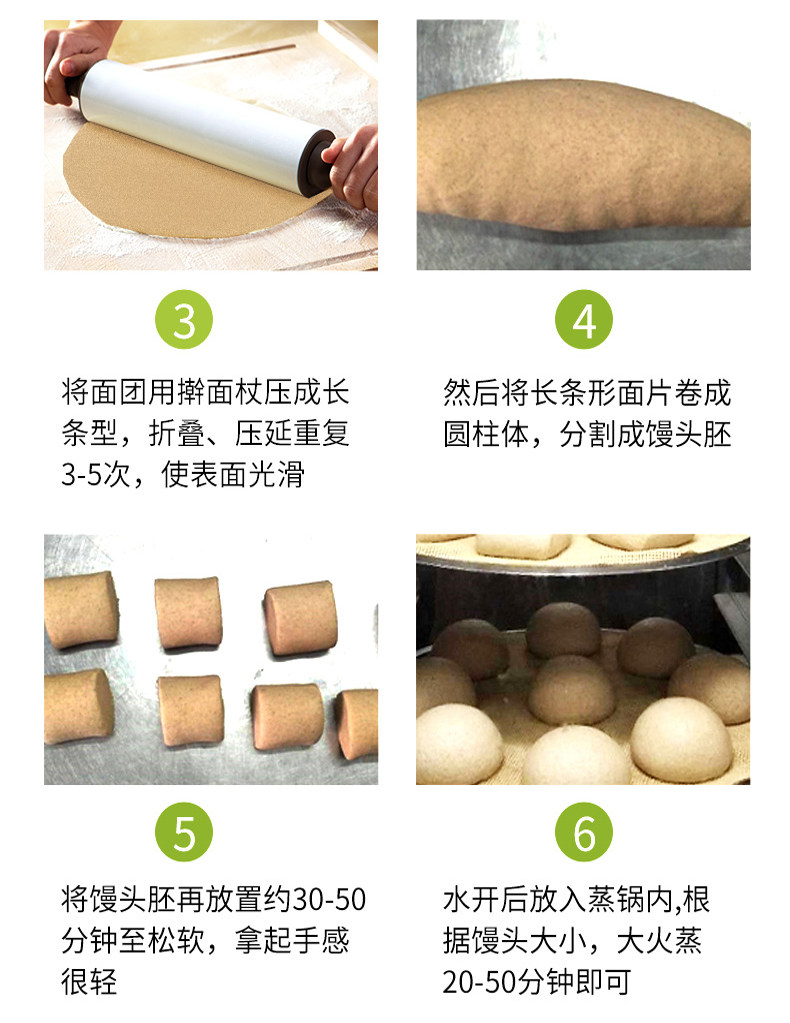 3

将面团用擀面杖压成长条型，折叠、压延重复3-5次，使表面光滑

4

然后将长条形面片卷成圆柱体，分割成馒头胚

5

将馒头胚再放置约30-50分钟至松软，拿起手感很轻

6

水开后放入蒸锅内,根据馒头大小，大火蒸20-50分钟即可