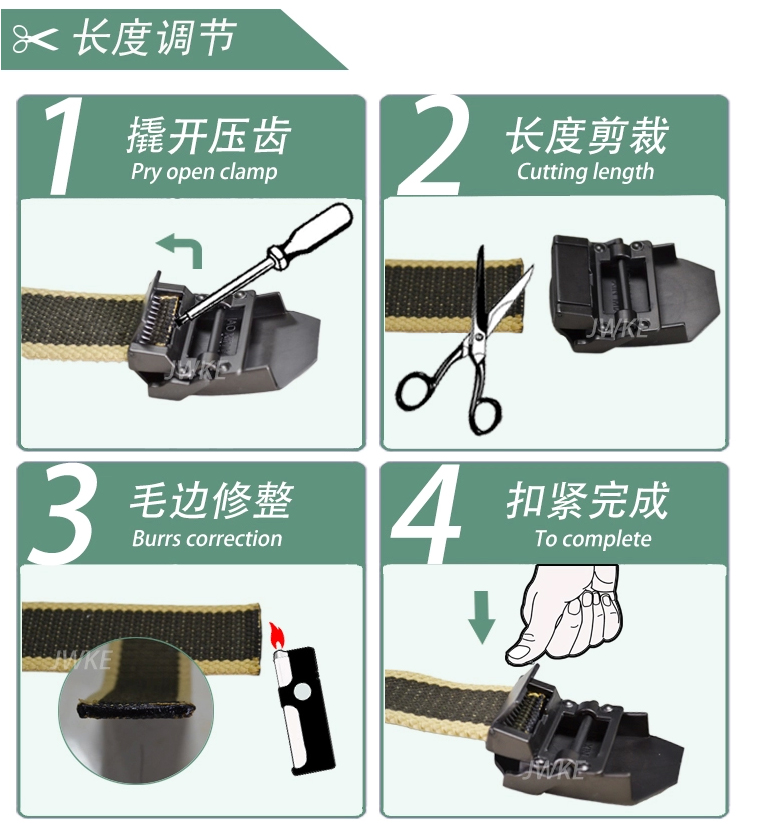 长度调节

1 撬开压齿
Pry open clamp

JWKE

2 长度剪裁
Cutting length

JWKE

3 毛边修整
Burrs correction

JWKE

4 扣紧完成
To complete

JWKE