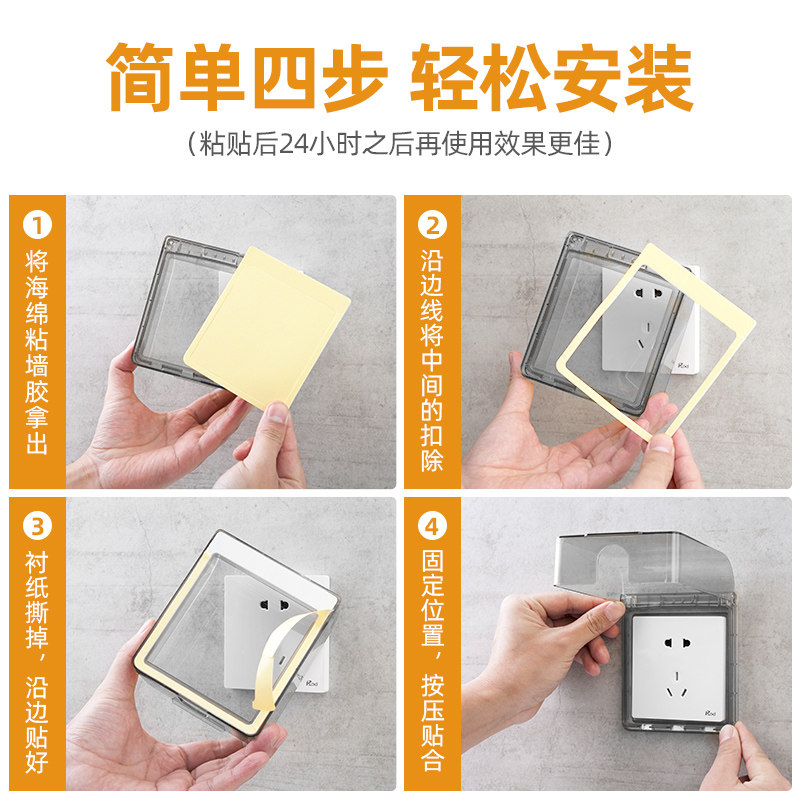 简单四步 轻松安装

（粘贴后24小时之后再使用效果更佳）

1 将海绵粘墙胶拿出

2 沿边线将中间的扣除

3 衬纸撕掉，沿边贴好

4 固定位置，按压贴合