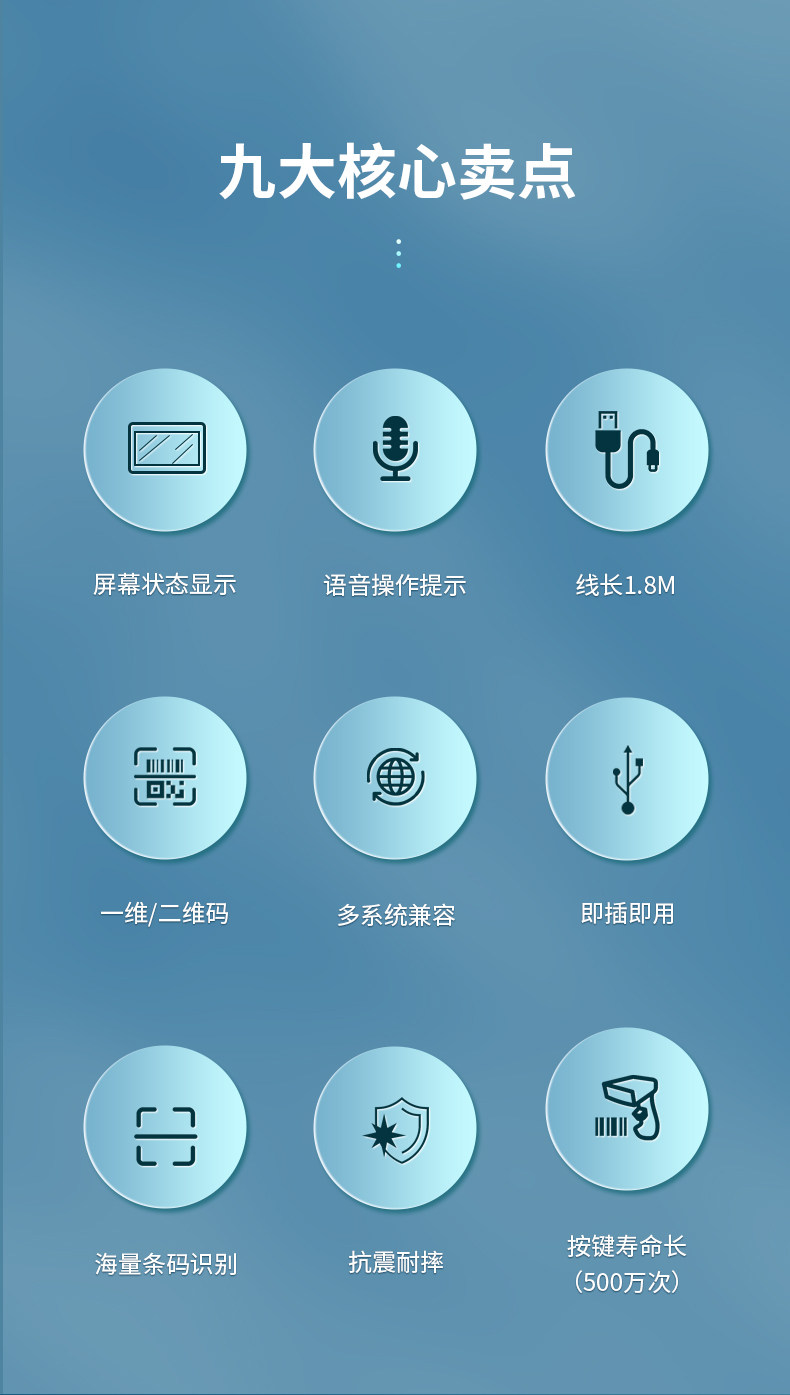 九大核心卖点

屏幕状态显示

语音操作提示

线长1.8M

一维/二维码

多系统兼容

即插即用

海量条码识别

抗震耐摔

按键寿命长
(500万次)