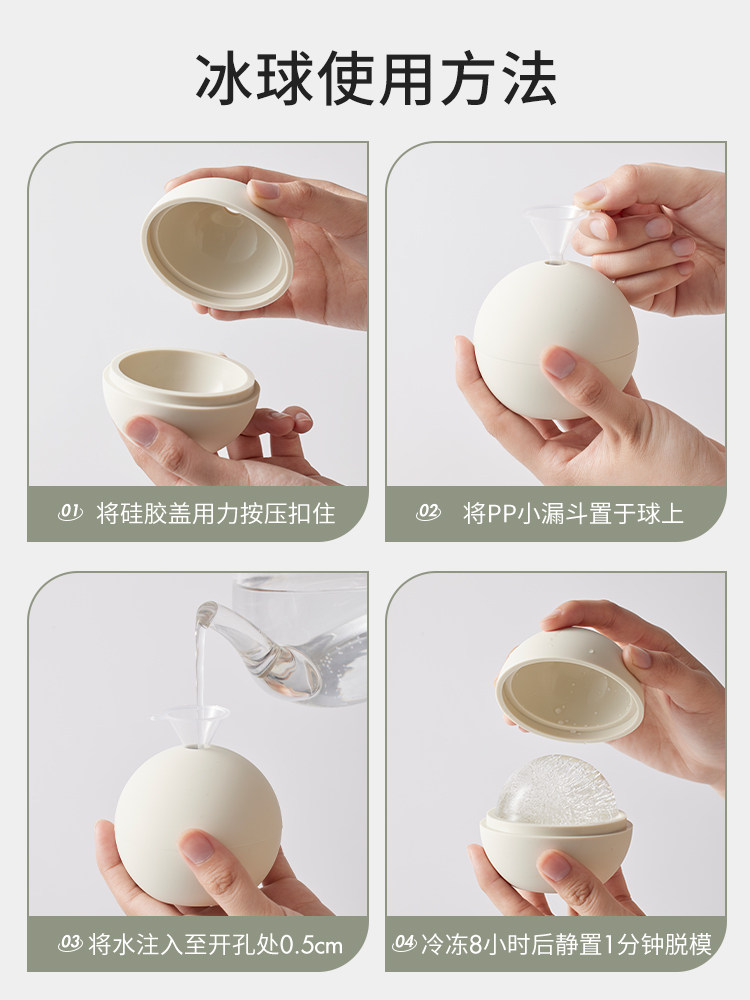 冰球使用方法

01 将硅胶盖用力按压扣住

02 将PP小漏斗置于球上

03 将水注入至开孔处0.5cm

04 冷冻8小时后静置1分钟脱模