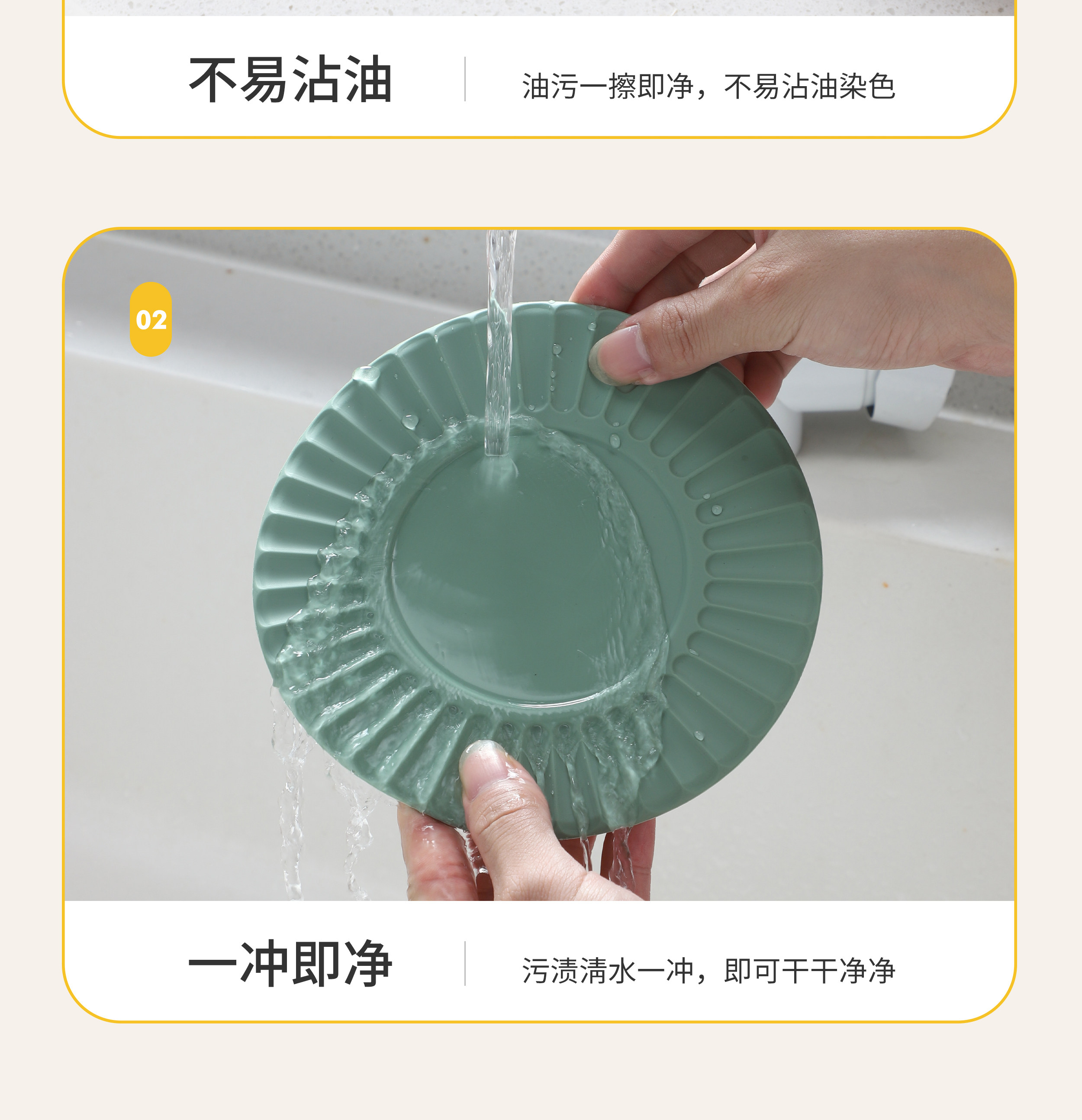 不易沾油

油污一擦即净，不易沾油染色

02

一冲即净

污渍清水一冲，即可干干净净