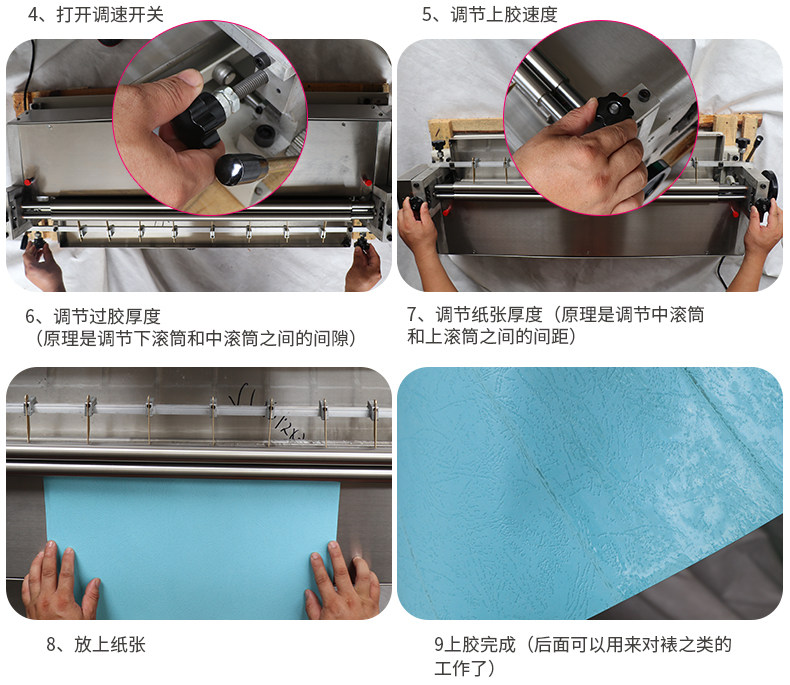 4、打开调速开关

5、调节上胶速度

6、调节过胶厚度（原理是调节下滚筒和中滚筒之间的间隙）

7、调节纸张厚度（原理是调节中滚筒和上滚筒之间的间距）

8、放上纸张

9上胶完成（后面可以用来对裱之类的工作了）