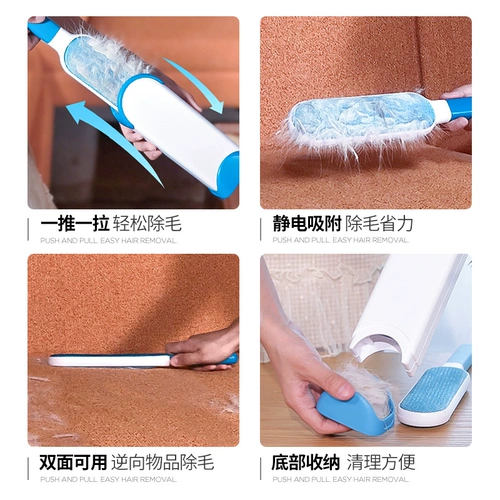 一推一拉 轻松除毛
PUSH AND PULL. EASY HAIR REMOVAL.

静电吸附 除毛省力
PUSH AND PULL. EASY HAIR REMOVAL.

双面可用 逆向物品除毛
PUSH AND PULL. EASY HAIR REMOVAL.

底部收纳 清理方便
PUSH AND PULL. EASY HAIR REMOVAL.