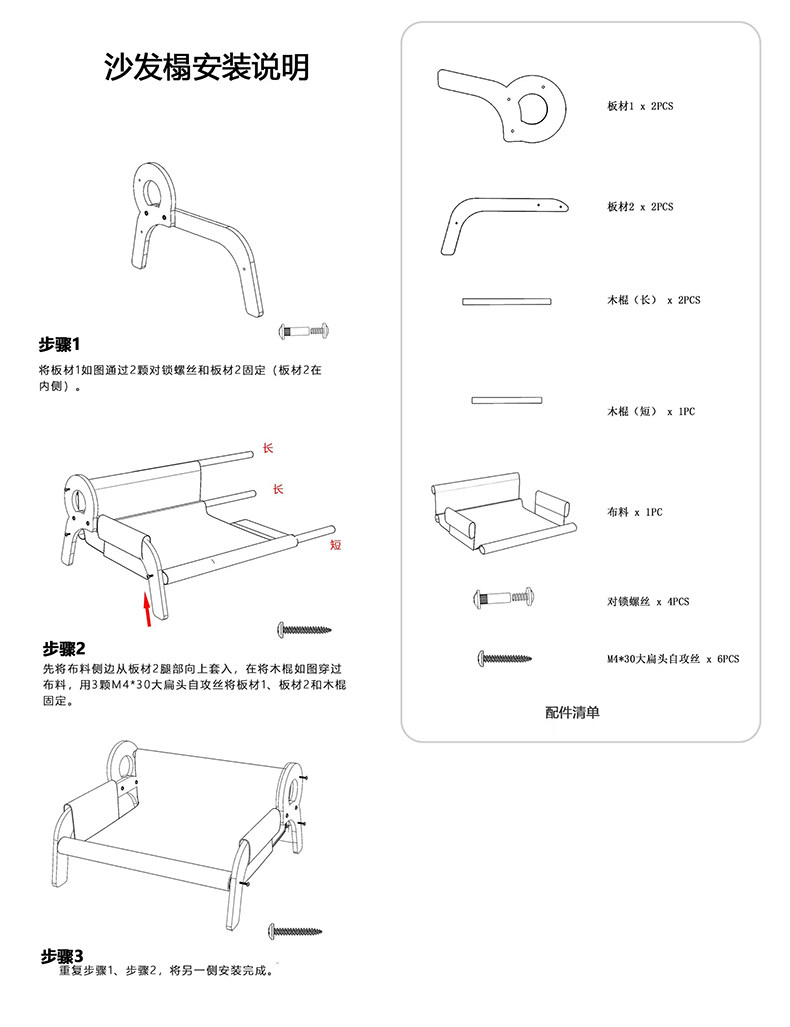 沙发榻安装说明

步骤1
将板材1如图通过2颗对锁螺丝和板材2固定（板材2在内侧）。

长
长
短

步骤2
先将布料侧边从板材2腿部向上套入，在将木棍如图穿过布料，用3颗M4*30大扁头自攻丝将板材1、板材2和木棍固定。

步骤3
重复步骤1、步骤2，将另一侧安装完成。

板材1 x 2PCS

板材2 x 2PCS

木棍（长） x 2PCS

木棍（短） x 1PC

布料 x 1PC

对锁螺丝 x 4PCS

M4*30大扁头自攻丝 x 6PCS

配件清单