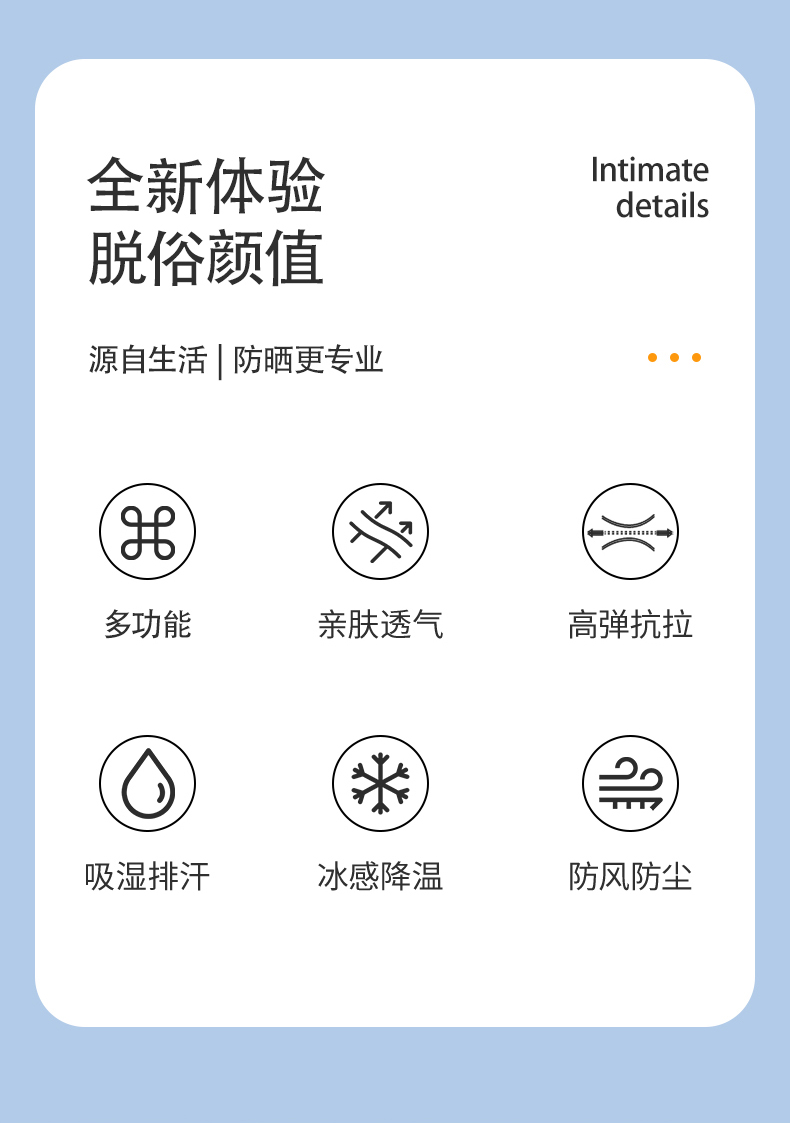 全新体验
脱俗颜值

Intimate
details

源自生活 | 防晒更专业

多功能

亲肤透气

高弹抗拉

吸湿排汗

冰感降温

防风防尘