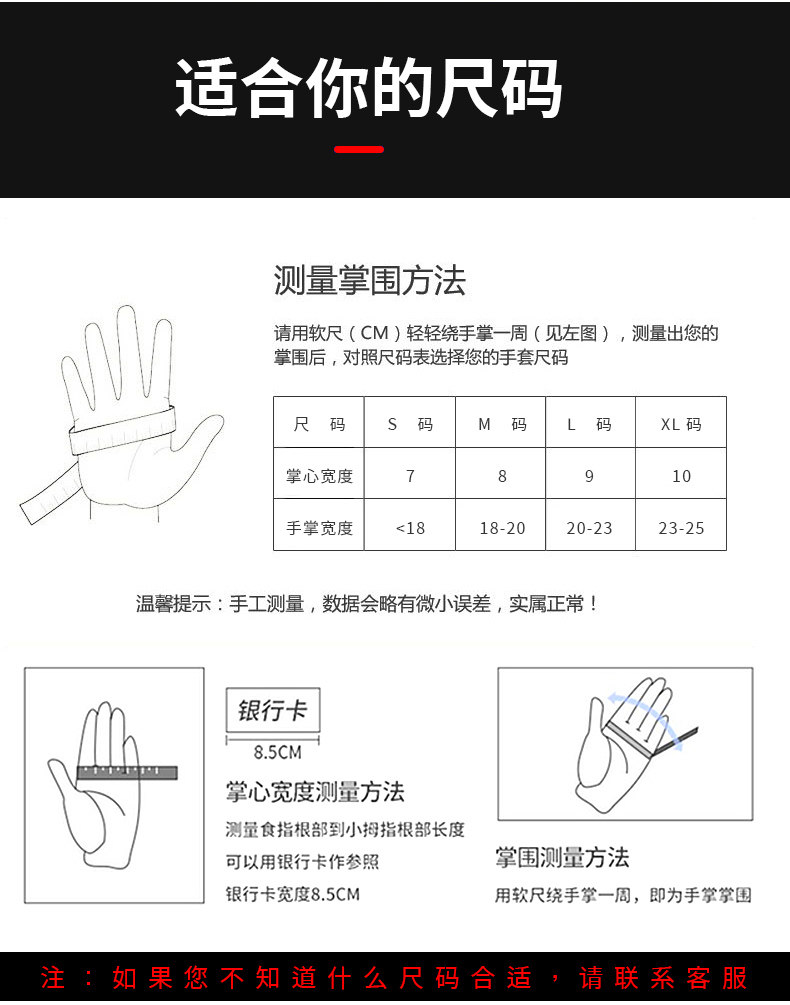 适合你的尺码

测量掌围方法

请用软尺（CM）轻轻绕手掌一周（见左图），测量出您的掌围后，对照尺码表选择您的手套尺码

| 尺 码 | S 码 | M 码 | L 码 | XL 码 |
|---|---|---|---|---|
| 掌心宽度 | 7 | 8 | 9 | 10 |
| 手掌宽度 | <18 | 18-20 | 20-23 | 23-25 |

温馨提示：手工测量，数据会略有微小误差，实属正常！

银行卡

8.5CM

掌心宽度测量方法

测量食指根部到小拇指根部长度

可以用银行卡作参照

银行卡宽度8.5CM

掌围测量方法

用软尺绕手掌一周，即为手掌掌围

注：如果您不知道什么尺码合适，请联系客服