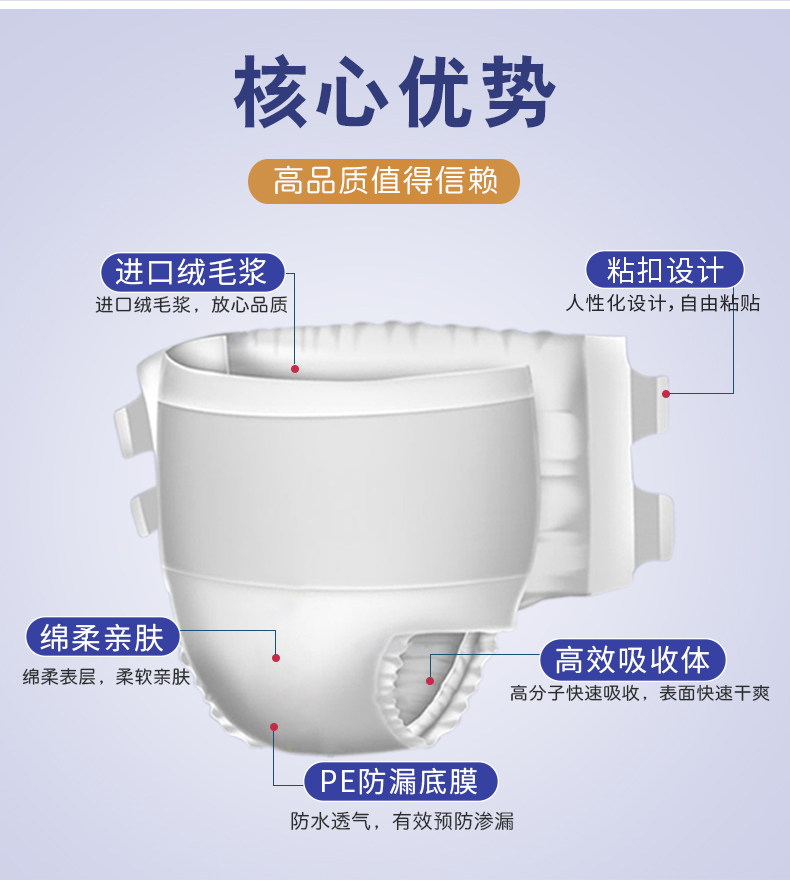 核心优势

高品质值得信赖

进口绒毛浆
进口绒毛浆，放心品质

粘扣设计
人性化设计，自由粘贴

绵柔亲肤
绵柔表层，柔软亲肤

高效吸收体
高分子快速吸收，表面快速干爽

PE防漏底膜
防水透气，有效预防渗漏