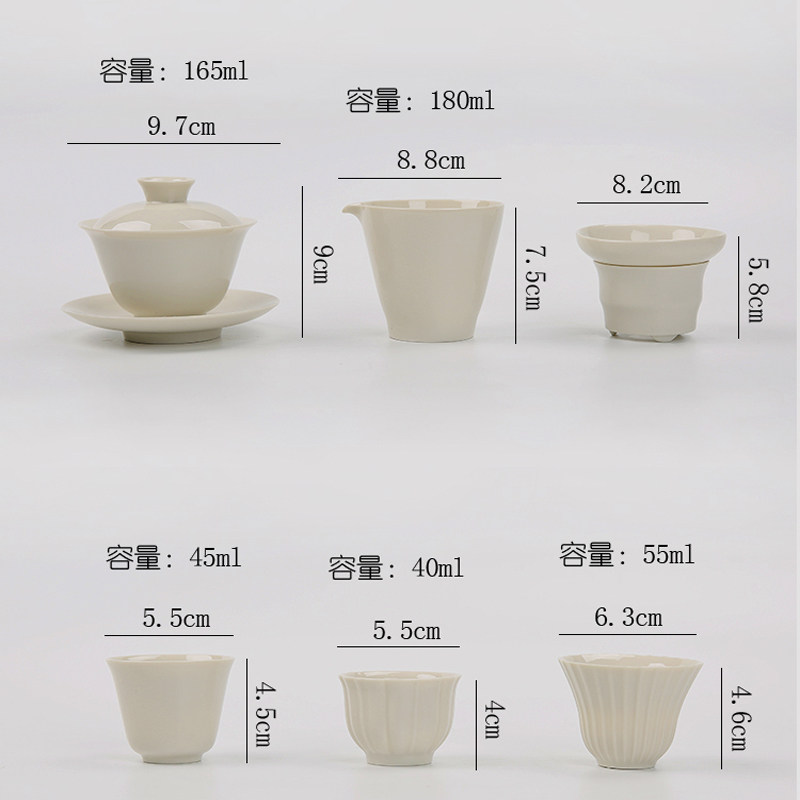 容量：165ml

9.7cm

9cm

容量：180ml

8.8cm

7.5cm

8.2cm

5.8cm

容量：45ml

5.5cm

4.5cm

容量：40ml

5.5cm

4cm

容量：55ml

6.3cm

4.6cm