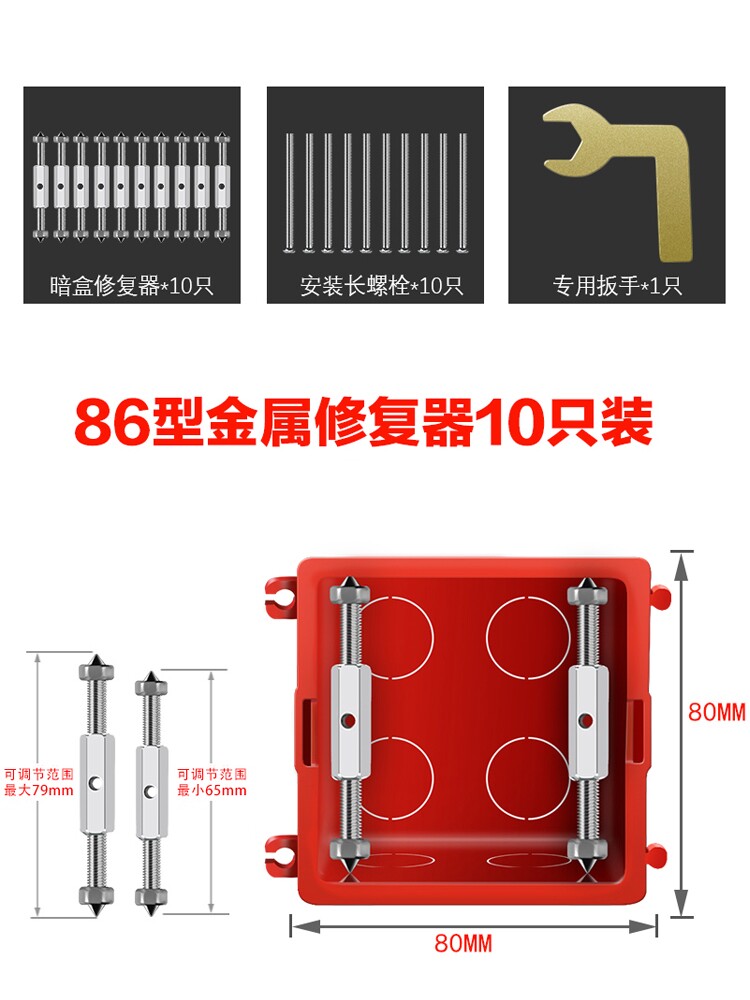 暗盒修复器*10只

安装长螺栓*10只

专用扳手*1只

86型金属修复器10只装

可调节范围
最大79mm

可调节范围
最小65mm

80MM

80MM