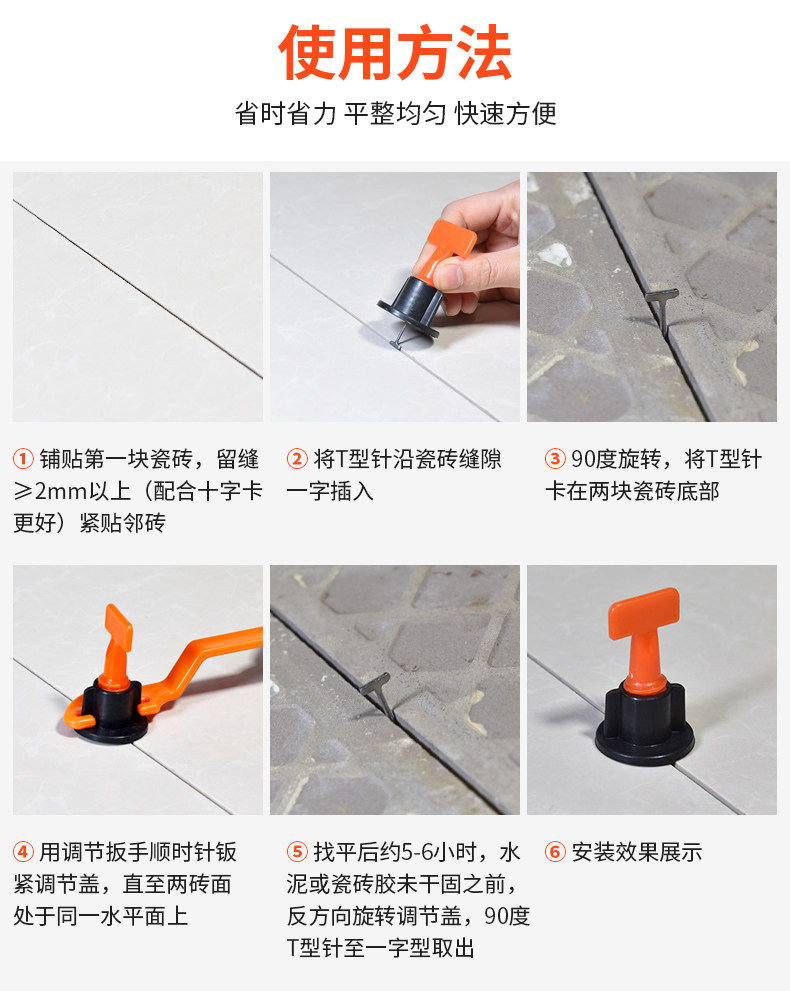 使用方法

省时省力 平整均匀 快速方便

① 铺贴第一块瓷砖，留缝≥2mm以上（配合十字卡更好）紧贴邻砖

② 将T型针沿瓷砖缝隙一字插入

③ 90度旋转，将T型针卡在两块瓷砖底部

④ 用调节扳手顺时针钣紧调节盖，直至两砖面处于同一水平面上

⑤ 找平后约5-6小时，水泥或瓷砖胶未干固之前，反方向旋转调节盖，90度T型针至一字型取出

⑥ 安装效果展示