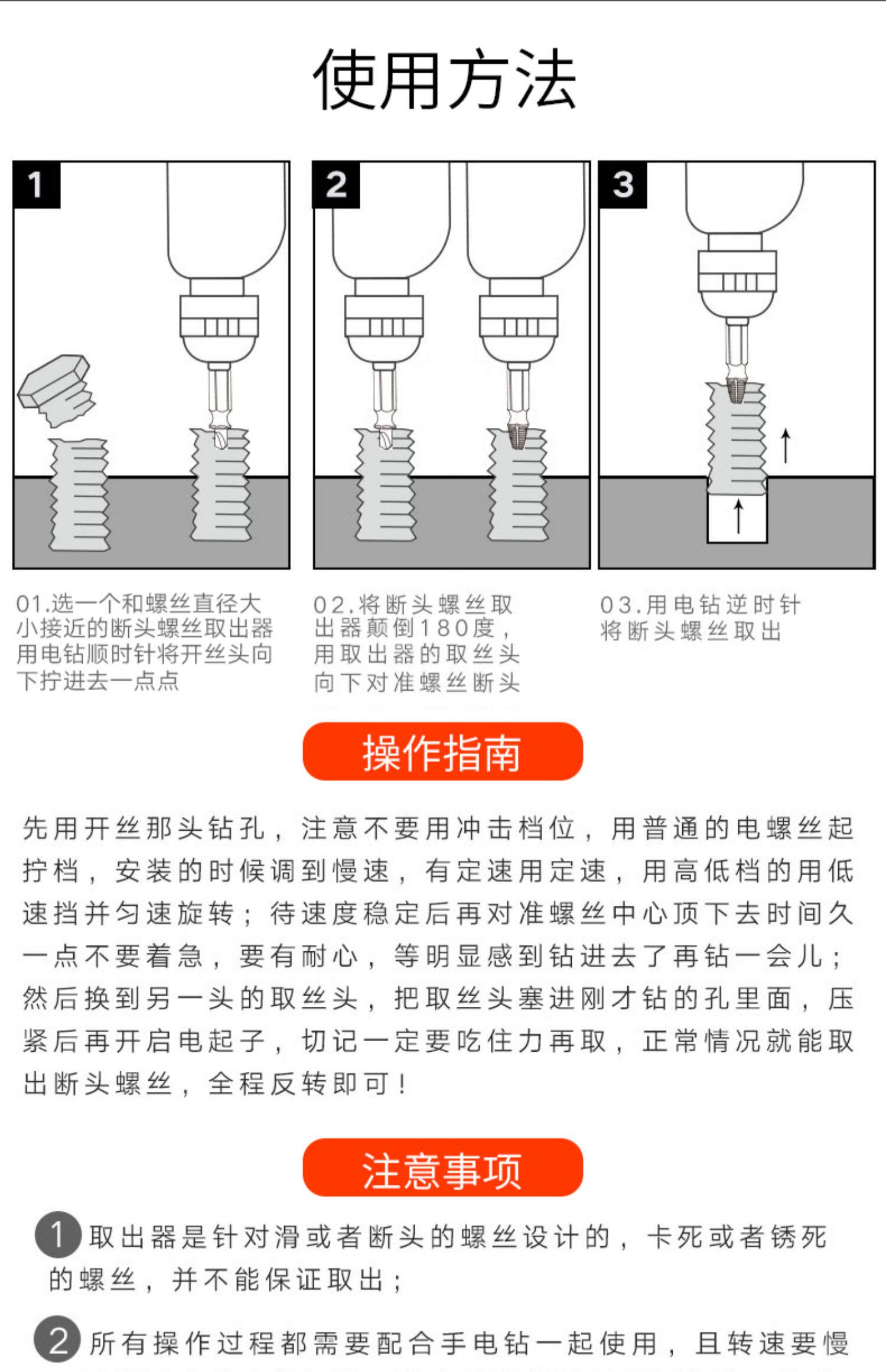 使用方法

1

2

3

01.选一个和螺丝直径大小接近的断头螺丝取出器用电钻顺时针将开丝头向下拧进去一点点

02.将断头螺丝取出器颠倒180度，用取出器的取丝头向下对准螺丝断头

03.用电钻逆时针将断头螺丝取出

操作指南

先用开丝那头钻孔，注意不要用冲击档位，用普通的电螺丝起拧档，安装的时候调到慢速，有定速用定速，用高低档的用低速挡并匀速旋转；待速度稳定后再对准螺丝中心顶下去时间久一点不要着急，要有耐心，等明显感到钻进去了再钻一会儿；然后换到另一头的取丝头，把取丝头塞进刚才钻的孔里面，压紧后再开启电起子，切记一定要吃住力再取，正常情况就能取出断头螺丝，全程反转即可！

注意事项

1 取出器是针对滑或者断头的螺丝设计的，卡死或者锈死的螺丝，并不能保证取出；

2 所有操作过程都需要配合手电钻一起使用，且转速要慢